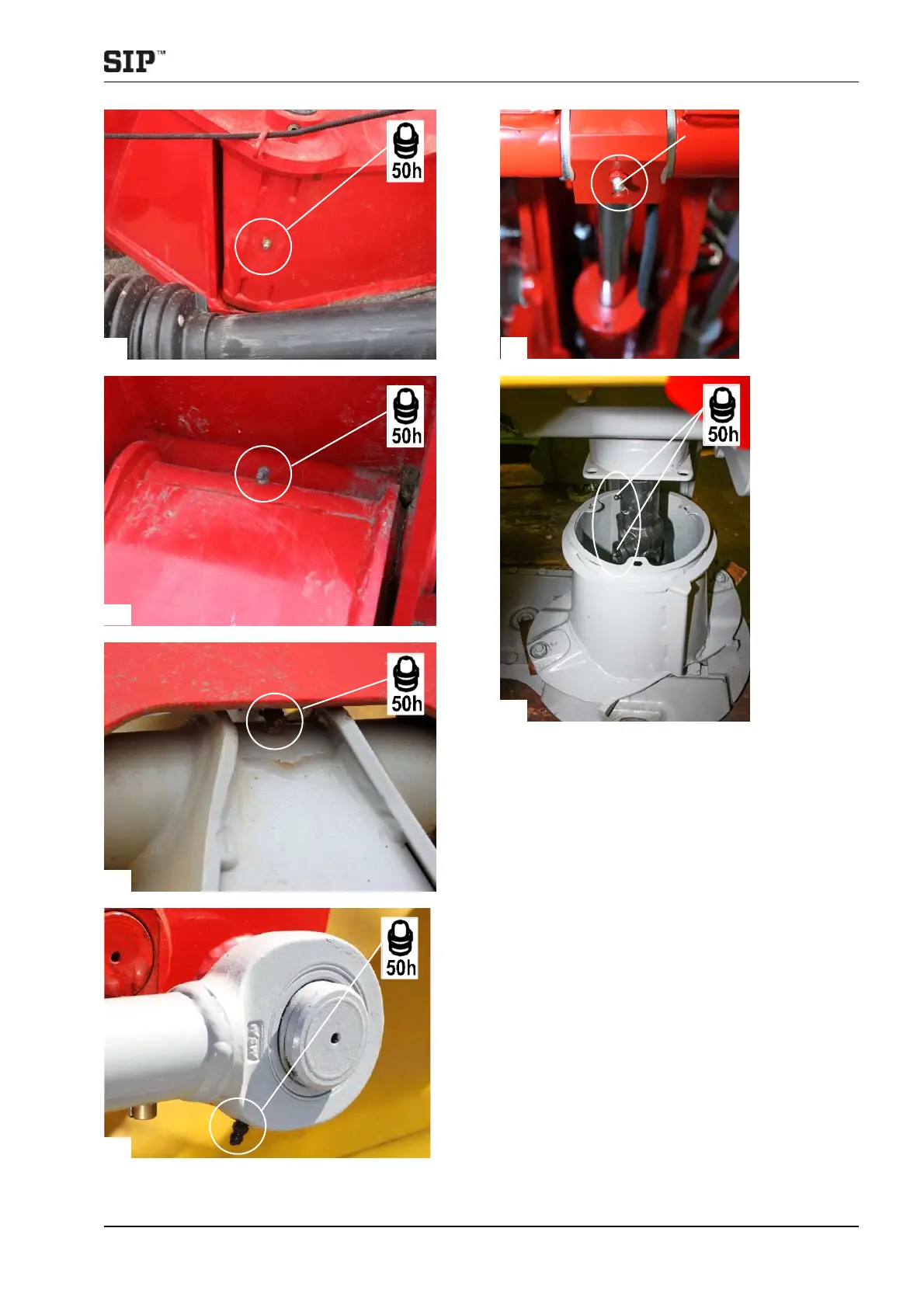 SIP™

50h

50h

50h

50h

50h