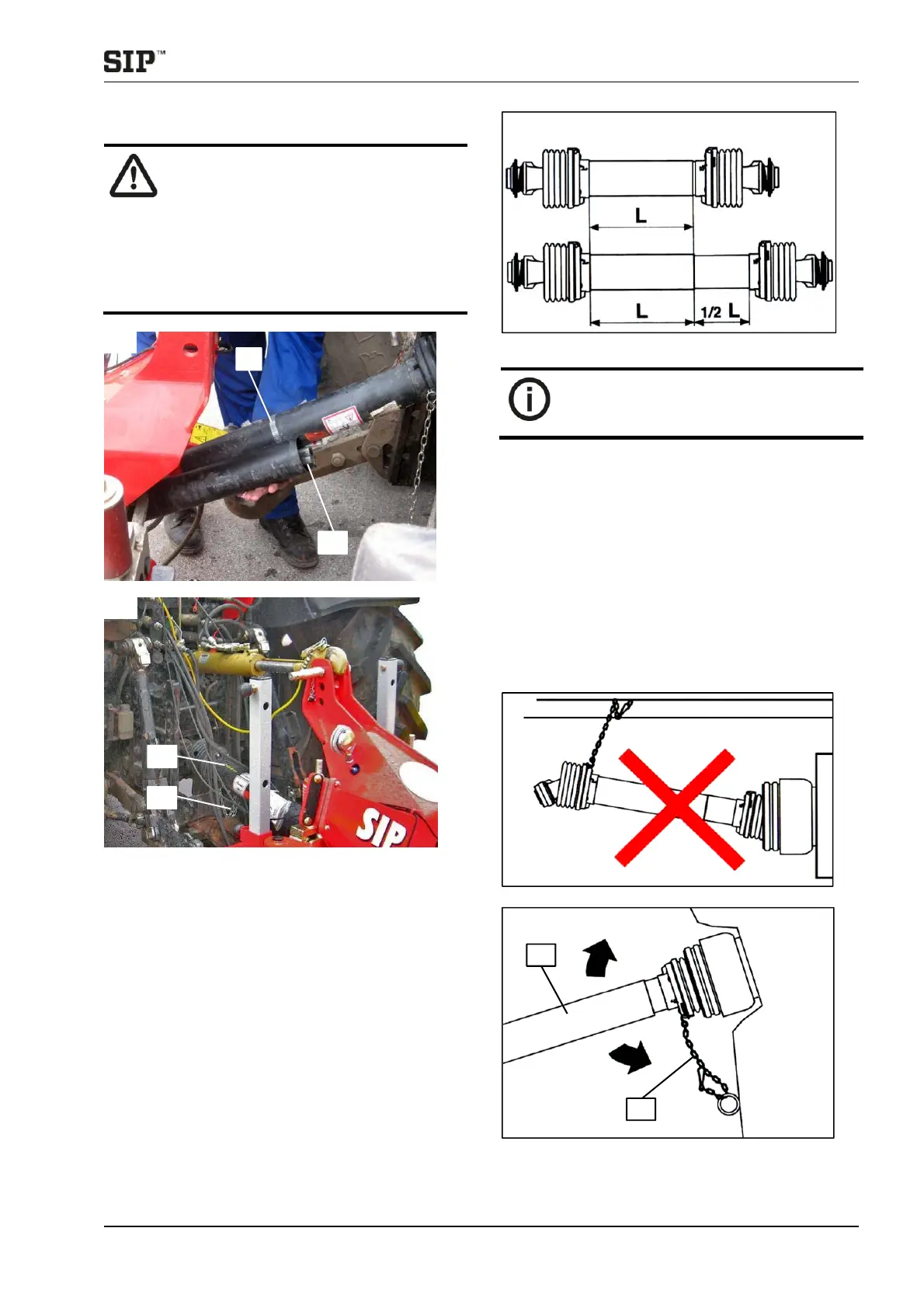 SIP™

L

L

1/2 L

SIP