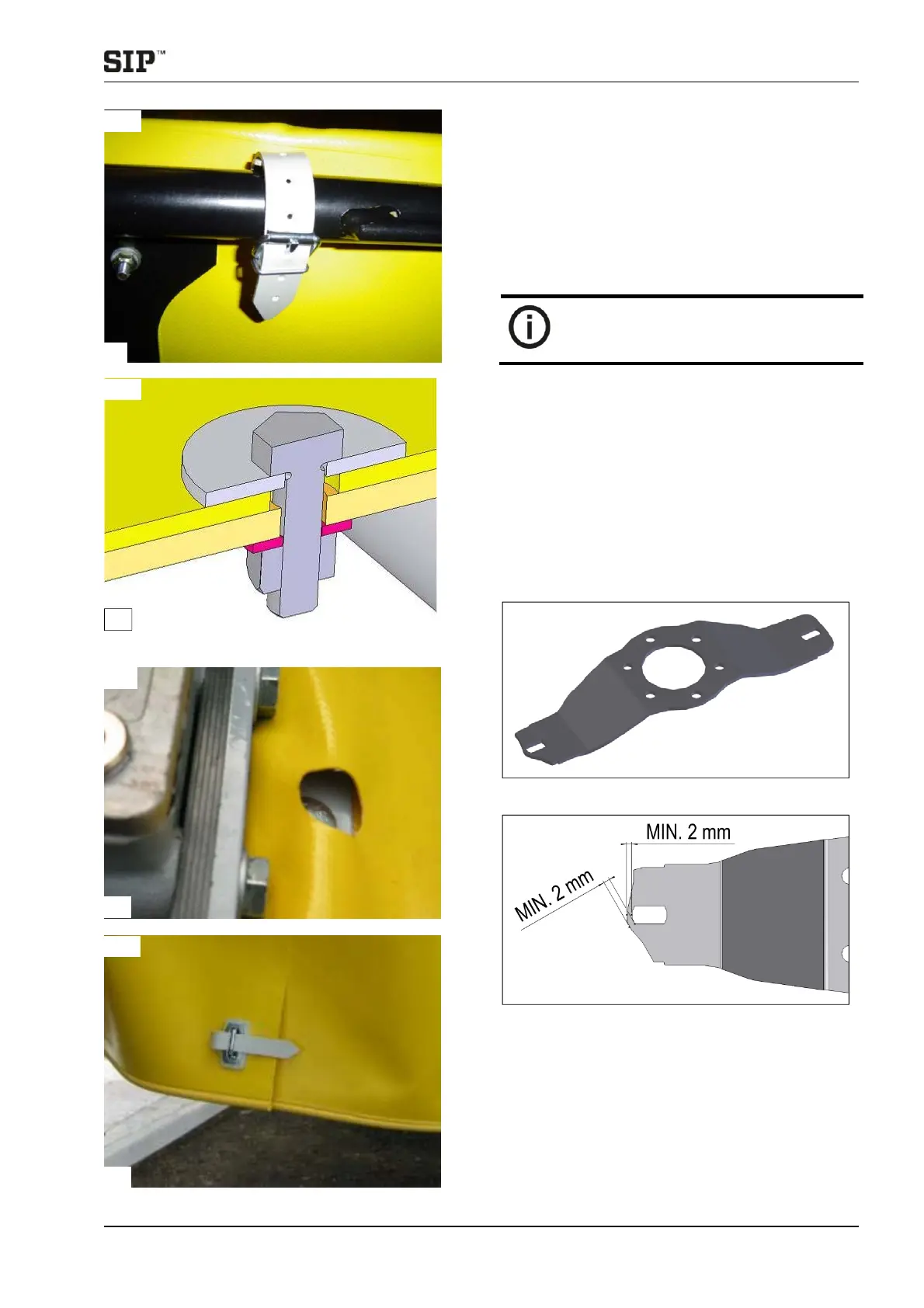 SIP™

MIN. 2 mm

MIN. 2 mm