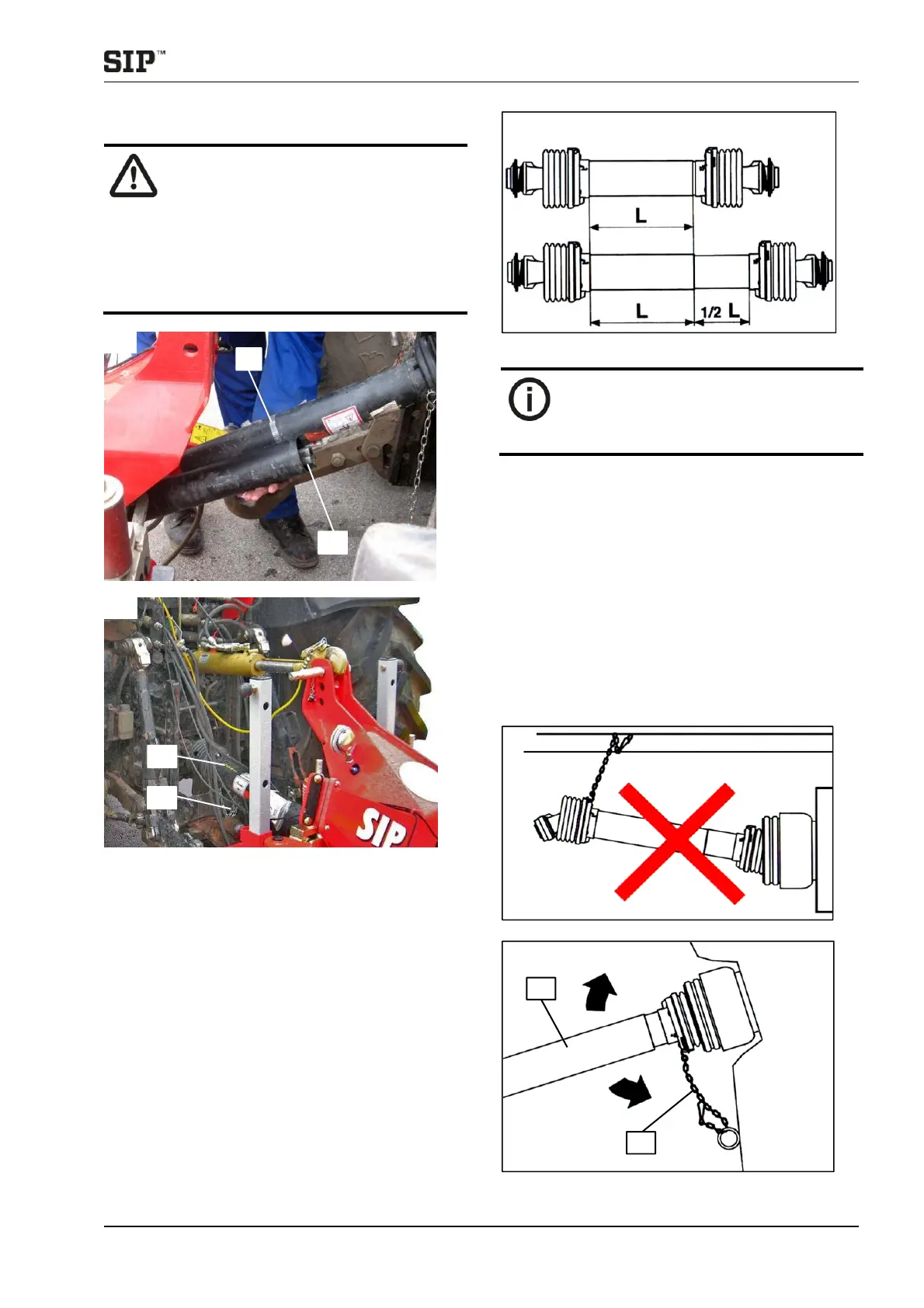 SIP™

L

L

1/2 L

SIP