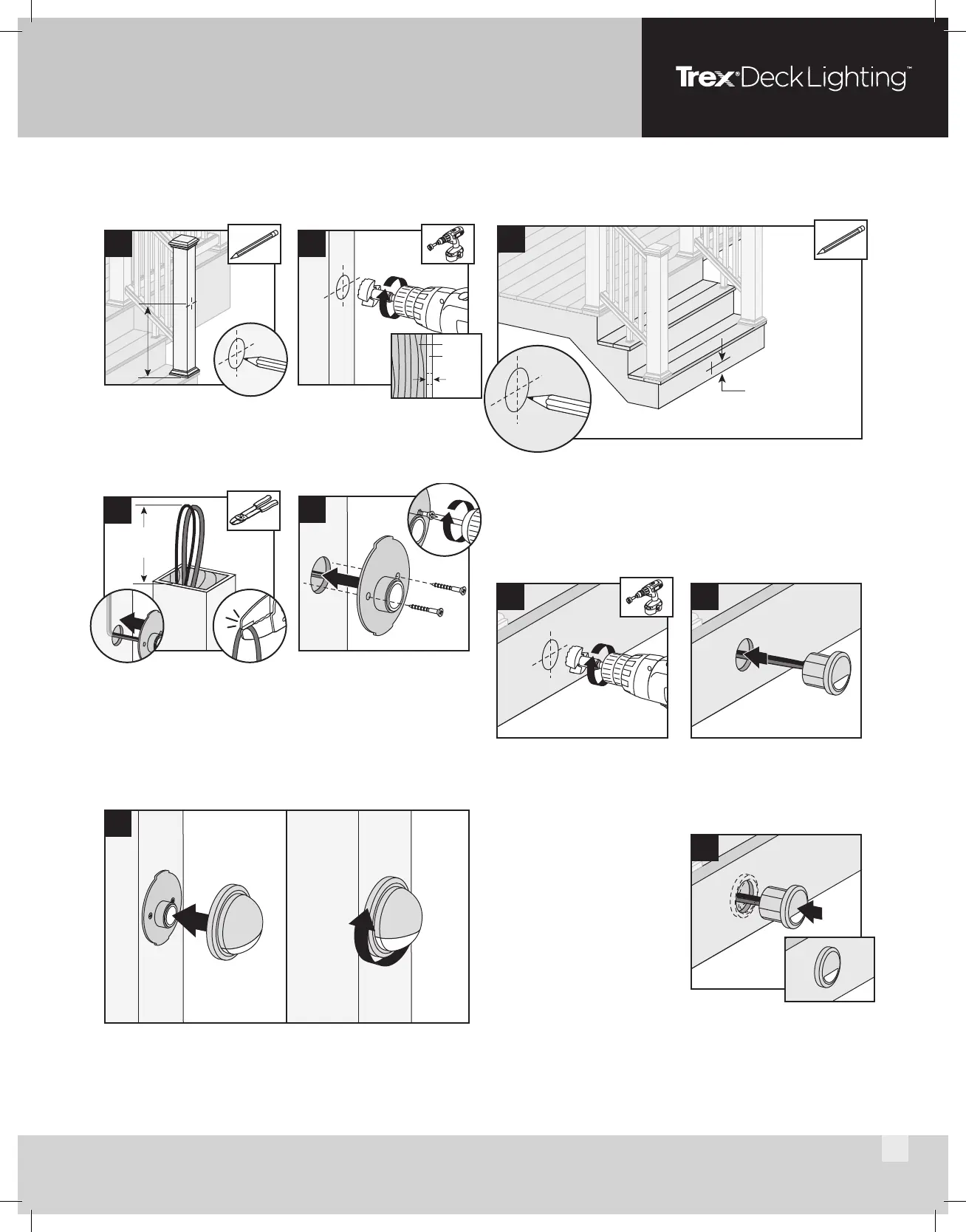 Trex® Deck Lighting™