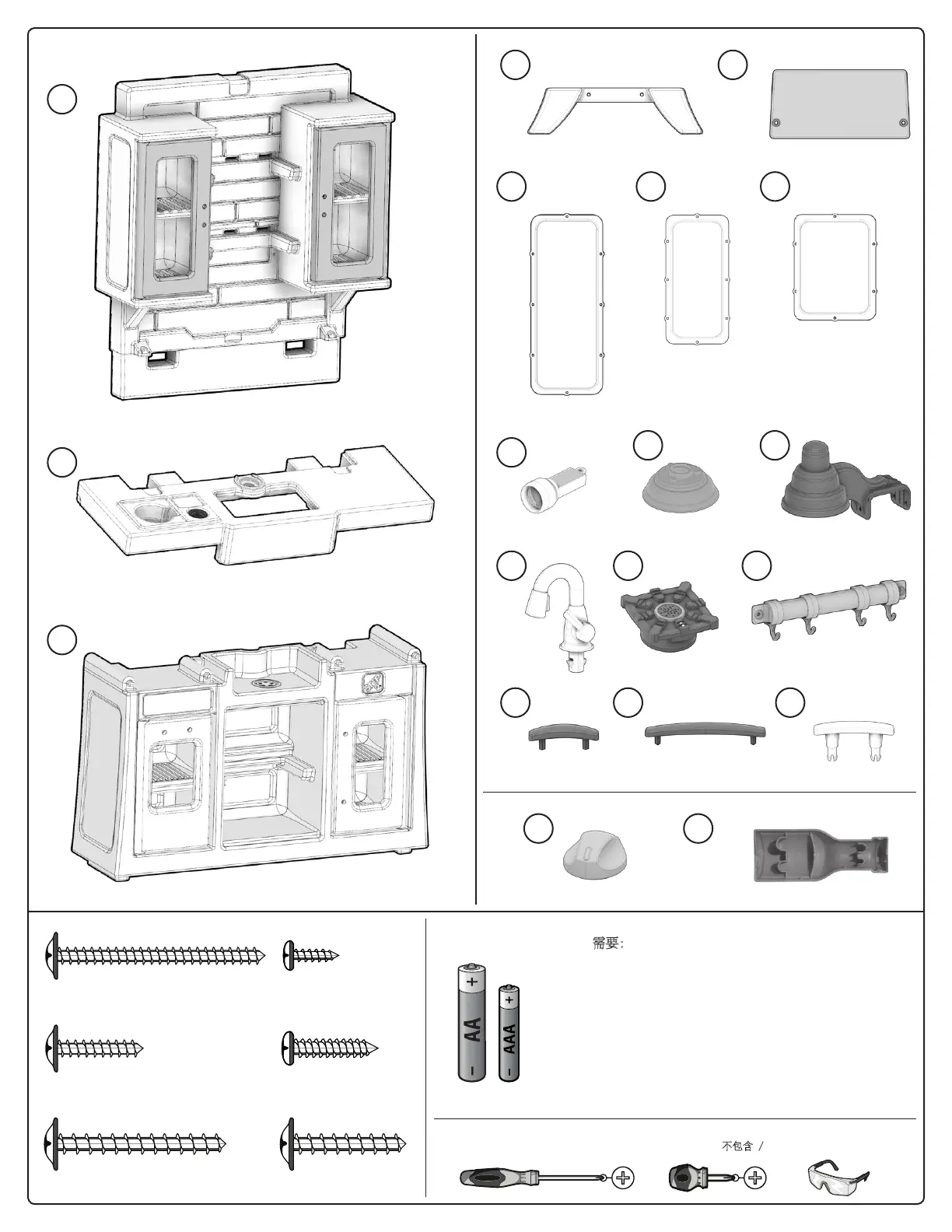 需要:

AA

AAA

不包含 /