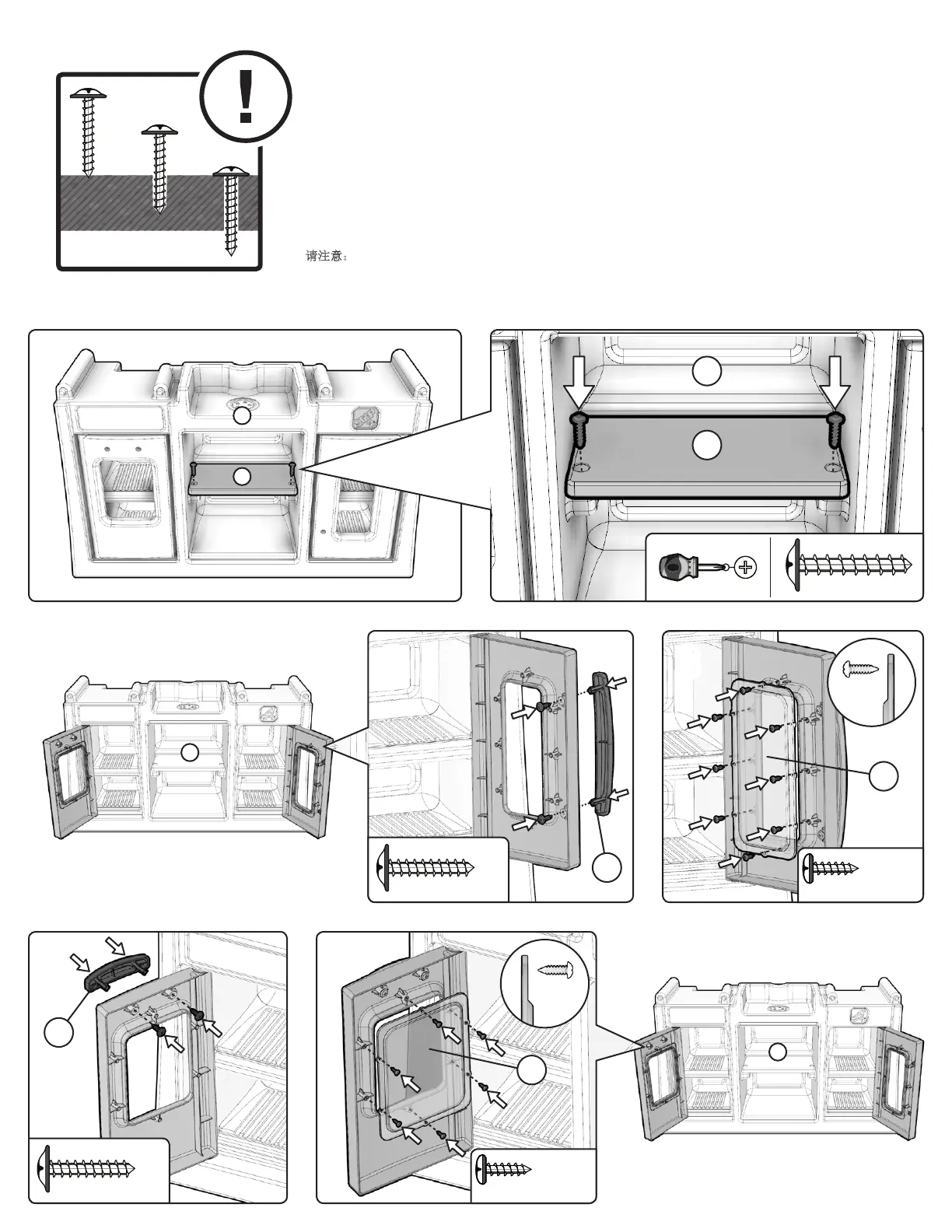 !

请注意：