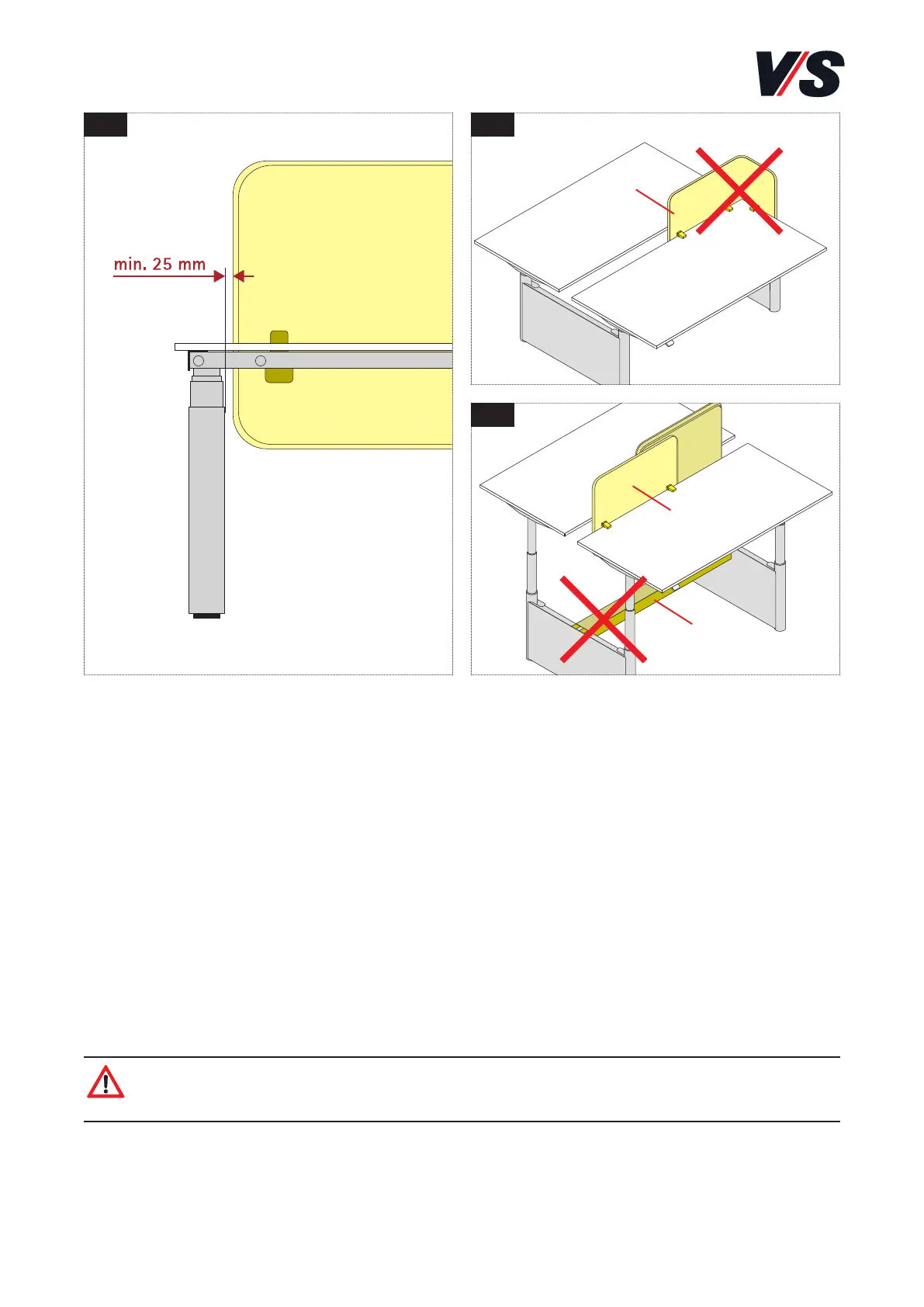 V/S

min. 25 mm