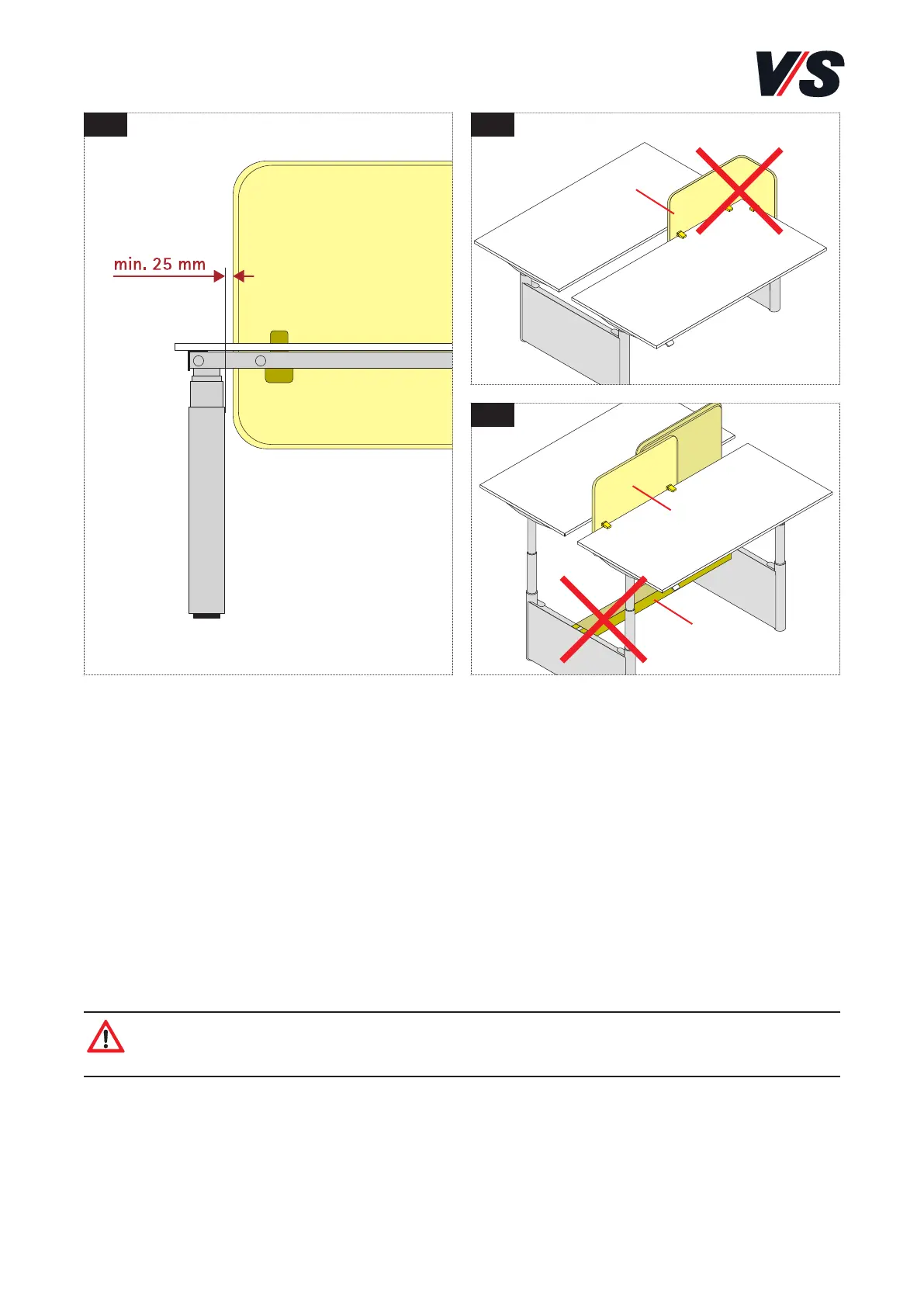 V/S

min. 25 mm