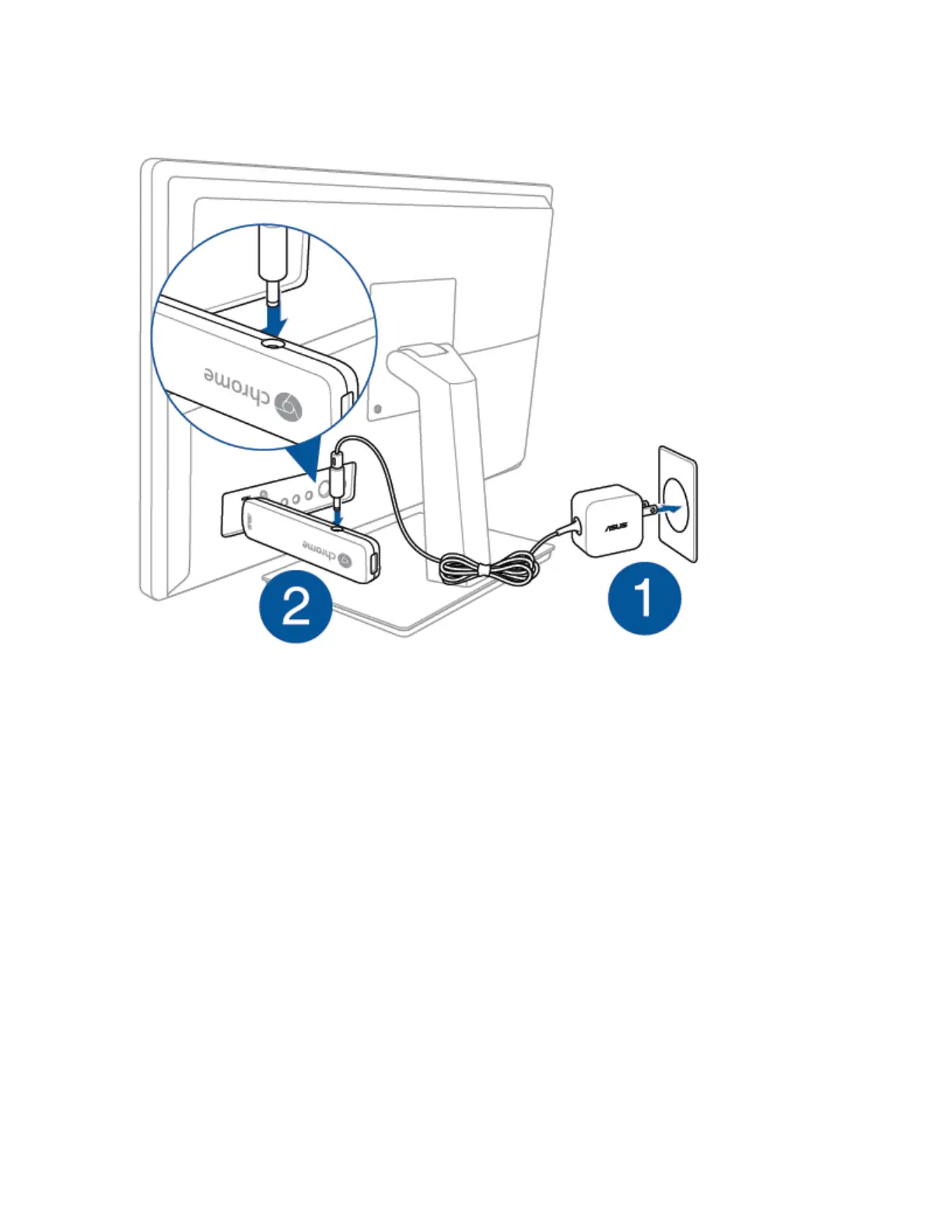 chrome

chrome

ASUS

2

1