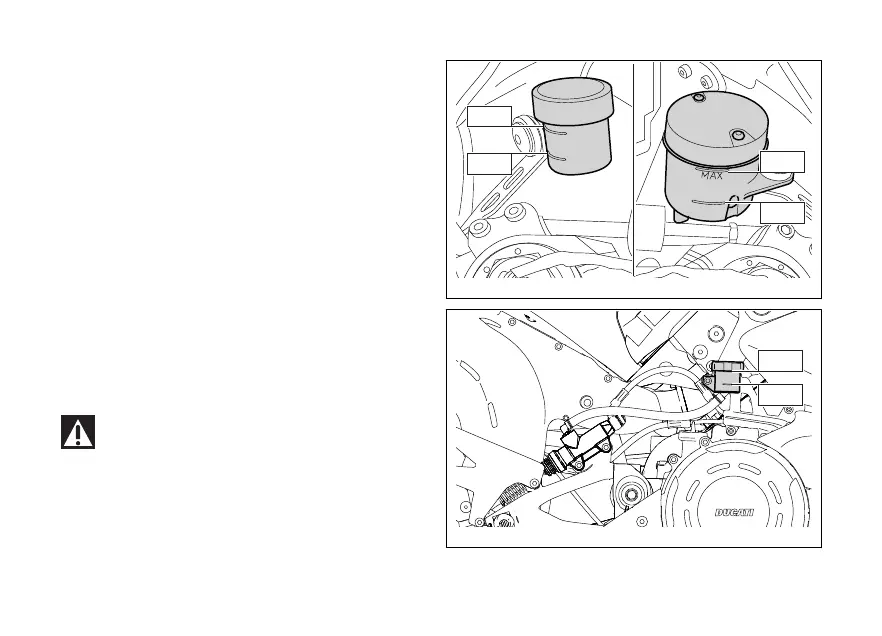 MAX

DUCATI