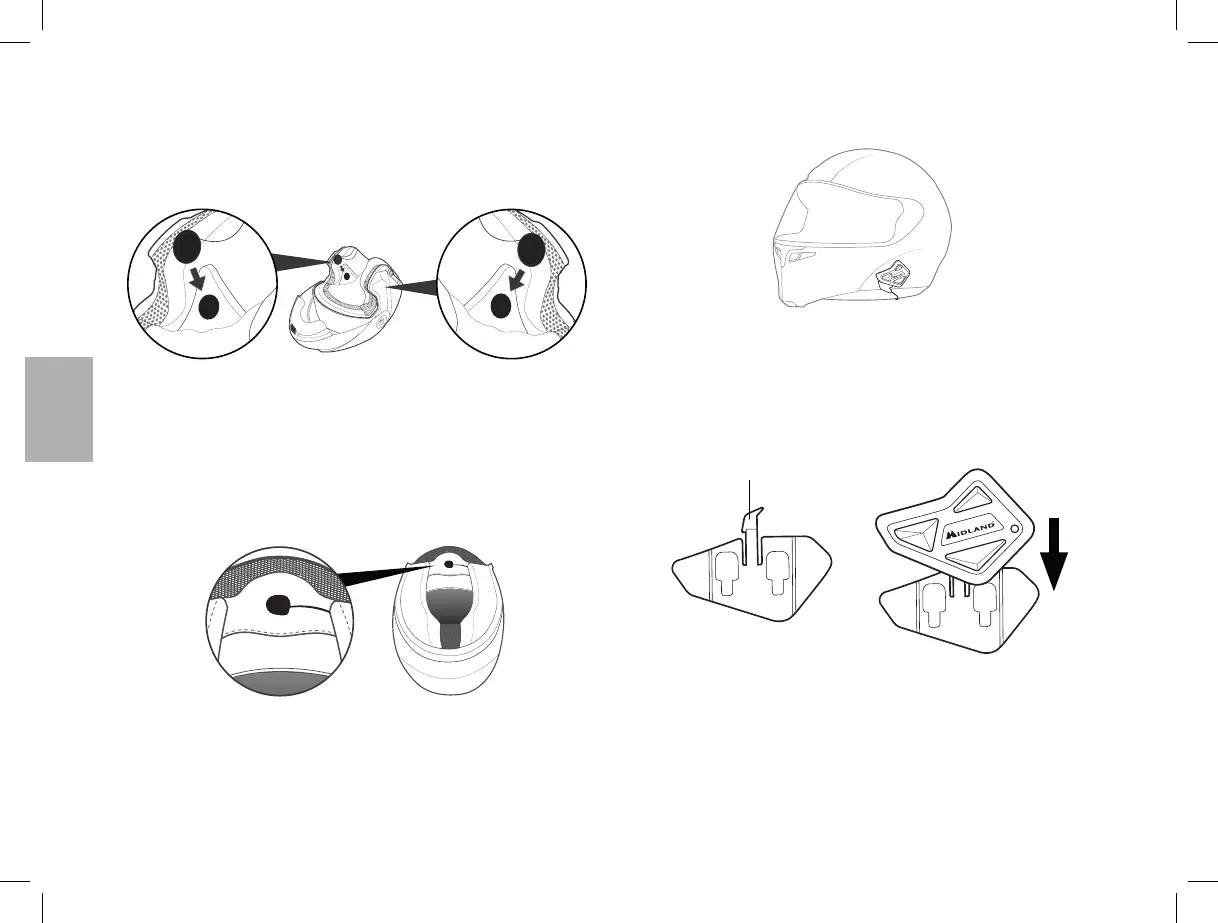 MIDLAND