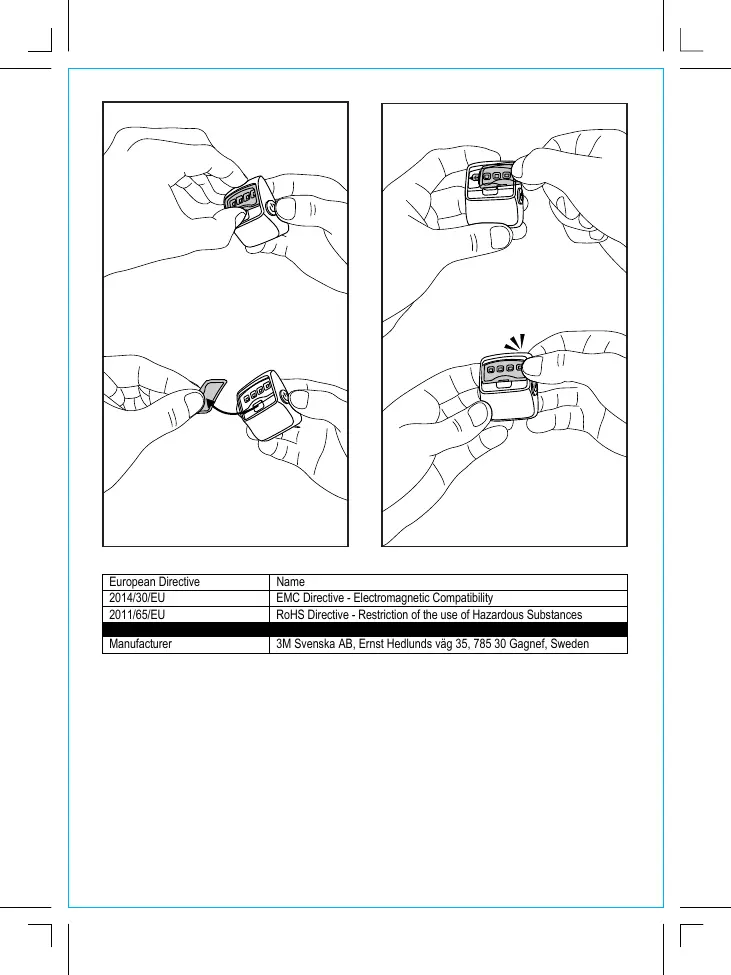 | European Directive | Name |
|---|---|
| 2014/30/EU | EMC Directive - Electromagnetic Compatibility |
| 2011/65/EU | RoHS Directive - Restriction of the use of Hazardous Substances |
| | |
| Manufacturer | 3M Svenska AB, Ernst Hedlunds väg 35, 785 30 Gagnef, Sweden |