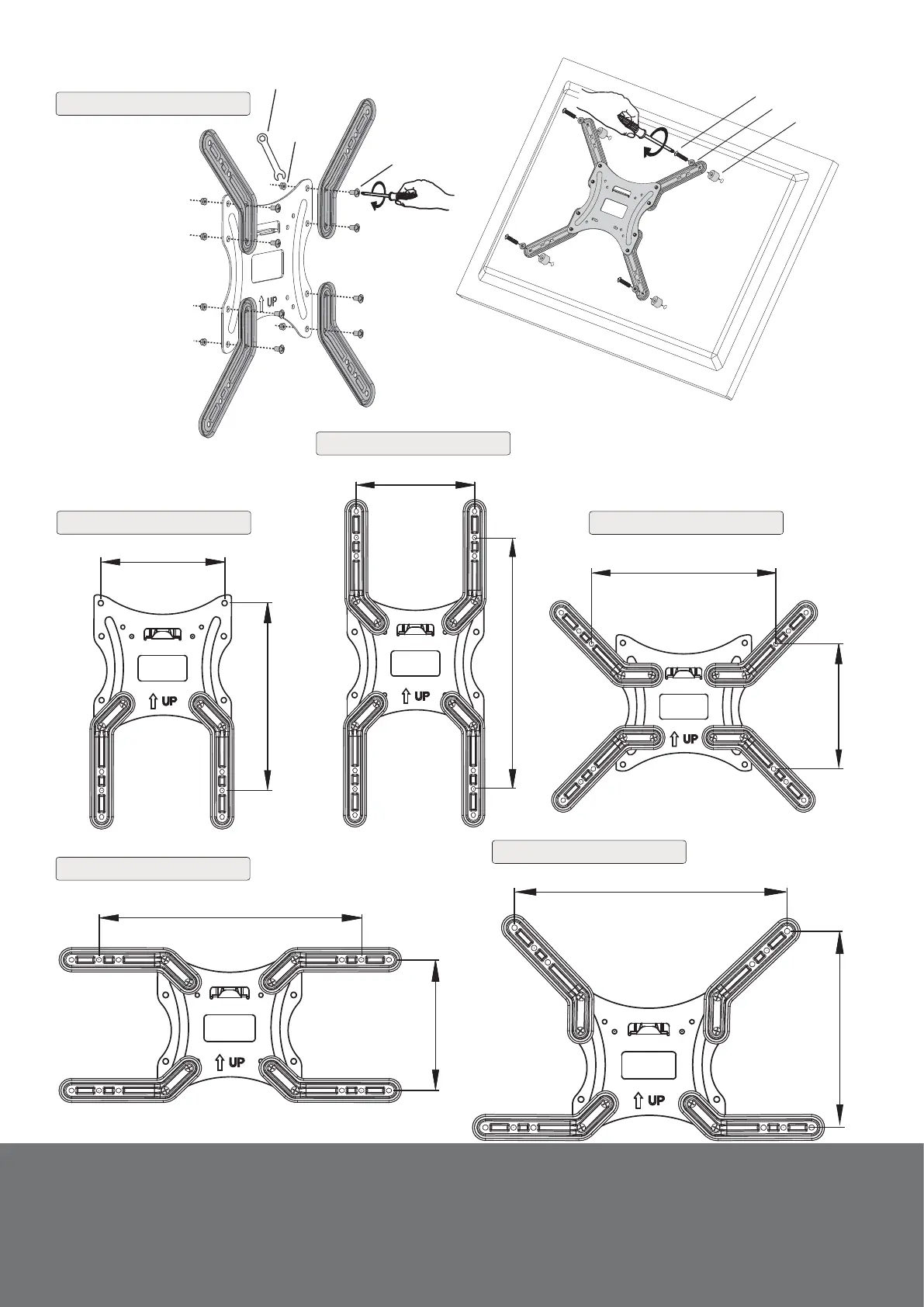 UP

UP

UP

UP

UP

UP