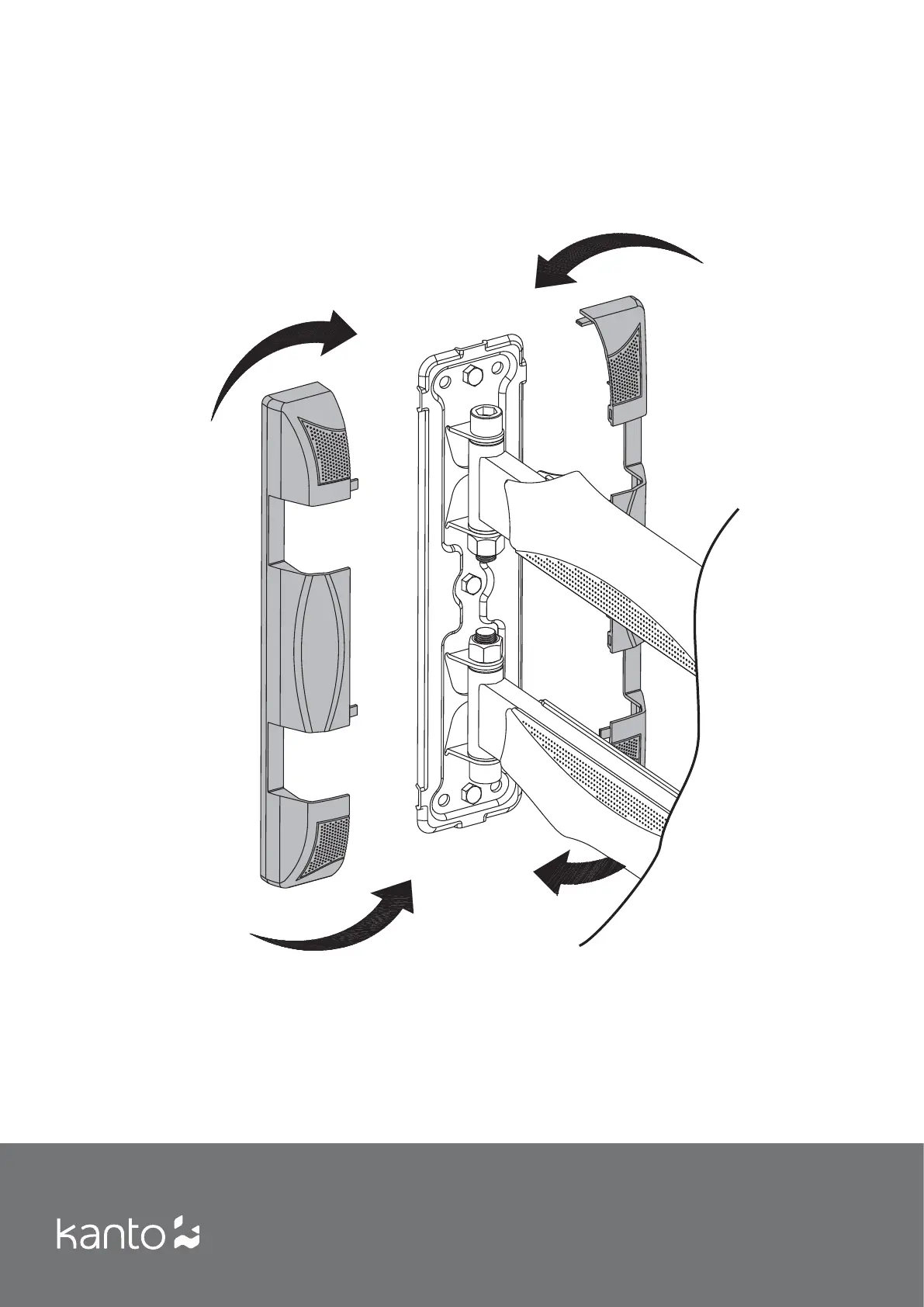 kanto