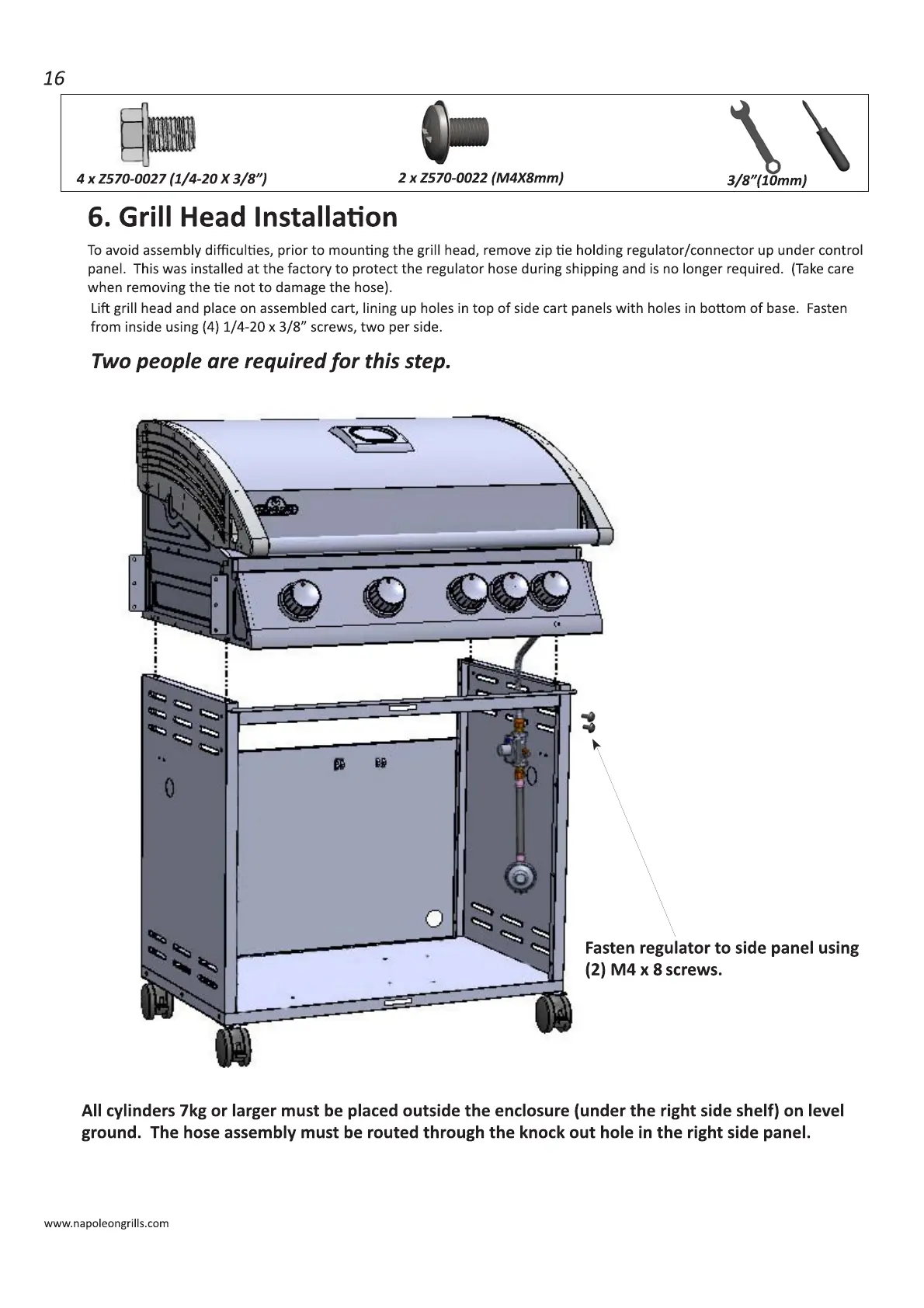 16

4 x Z570-0027 (1/4-20 X 3/8”)

2 x Z570-0022 (M4X8mm)

3/8”(10mm)

6. Grill Head Installation

To avoid assembly difficulties, prior to mounting the grill head, remove zip tie holding regulator/connector up under control panel. This was installed at the factory to protect the regulator hose during shipping and is no longer required. (Take care when removing the tie not to damage the hose).

Lift grill head and place on assembled cart, lining up holes in top of side cart panels with holes in bottom of base. Fasten from inside using (4) 1/4-20 x 3/8” screws, two per side.

Two people are required for this step.

Fasten regulator to side panel using (2) M4 x 8 screws.

All cylinders 7kg or larger must be placed outside the enclosure (under the right side shelf) on level ground. The hose assembly must be routed through the knock out hole in the right side panel.

www.napoleongrills.com