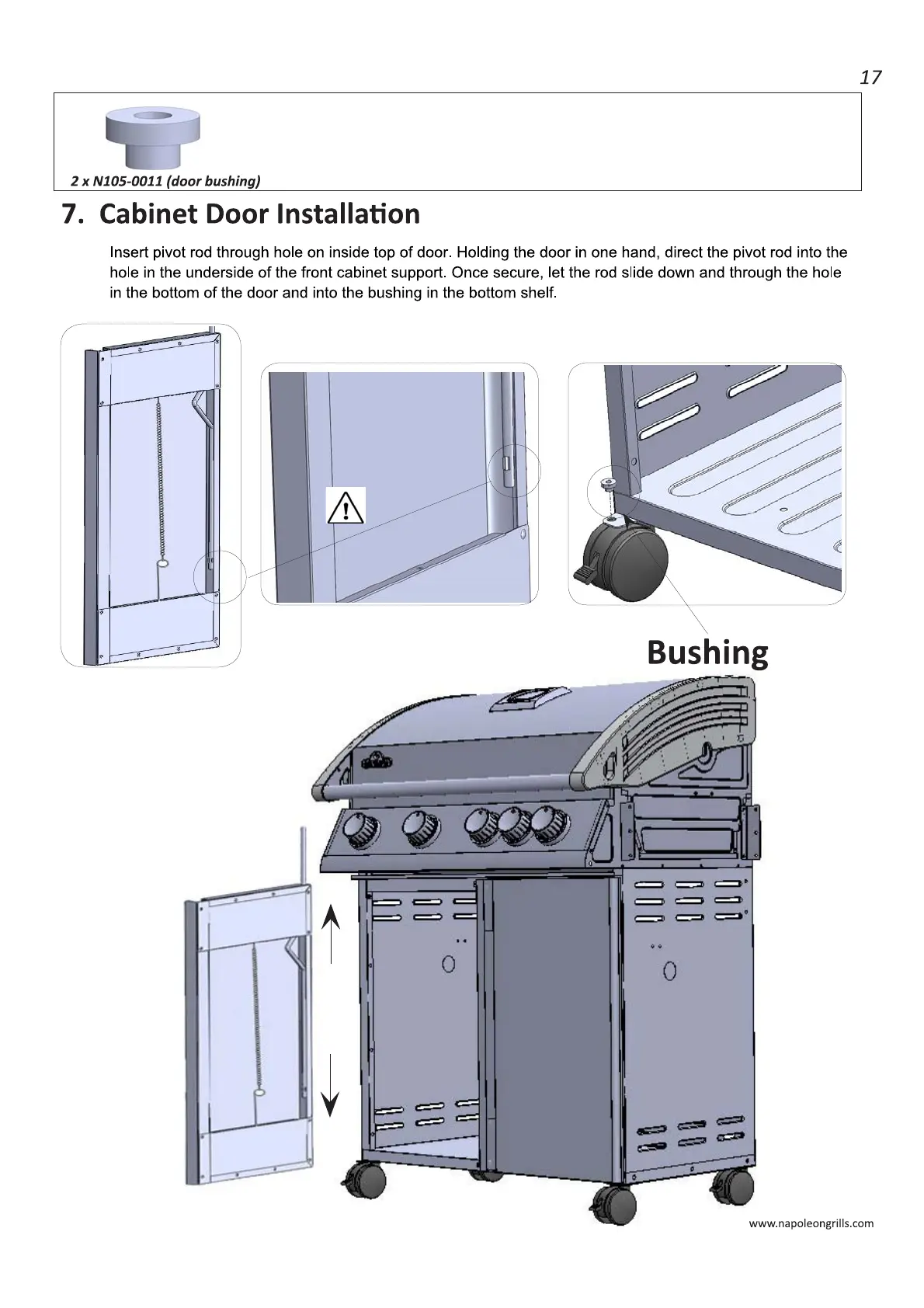 17

2 x N105-0011 (door bushing)

7. Cabinet Door Installation

Insert pivot rod through hole on inside top of door. Holding the door in one hand, direct the pivot rod into the hole in the underside of the front cabinet support. Once secure, let the rod slide down and through the hole in the bottom of the door and into the bushing in the bottom shelf.

Bushing

www.napoleongrills.com