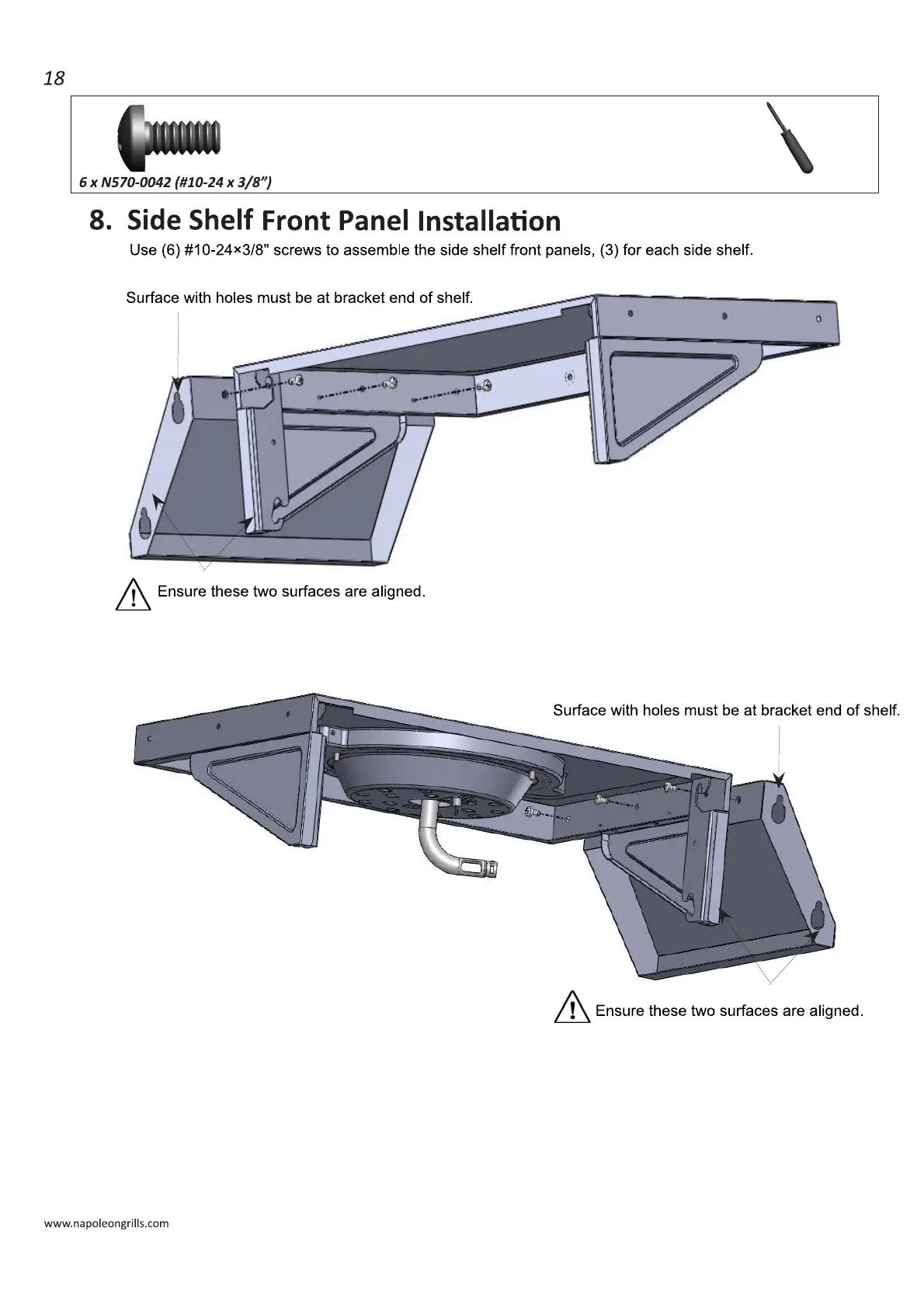 18

6 x N570-0042 (#10-24 x 3/8”)

8. Side Shelf Front Panel Installation

Use (6) #10-24×3/8" screws to assemble the side shelf front panels, (3) for each side shelf.

Surface with holes must be at bracket end of shelf.

Ensure these two surfaces are aligned.

Surface with holes must be at bracket end of shelf.

Ensure these two surfaces are aligned.

www.napoleongrills.com