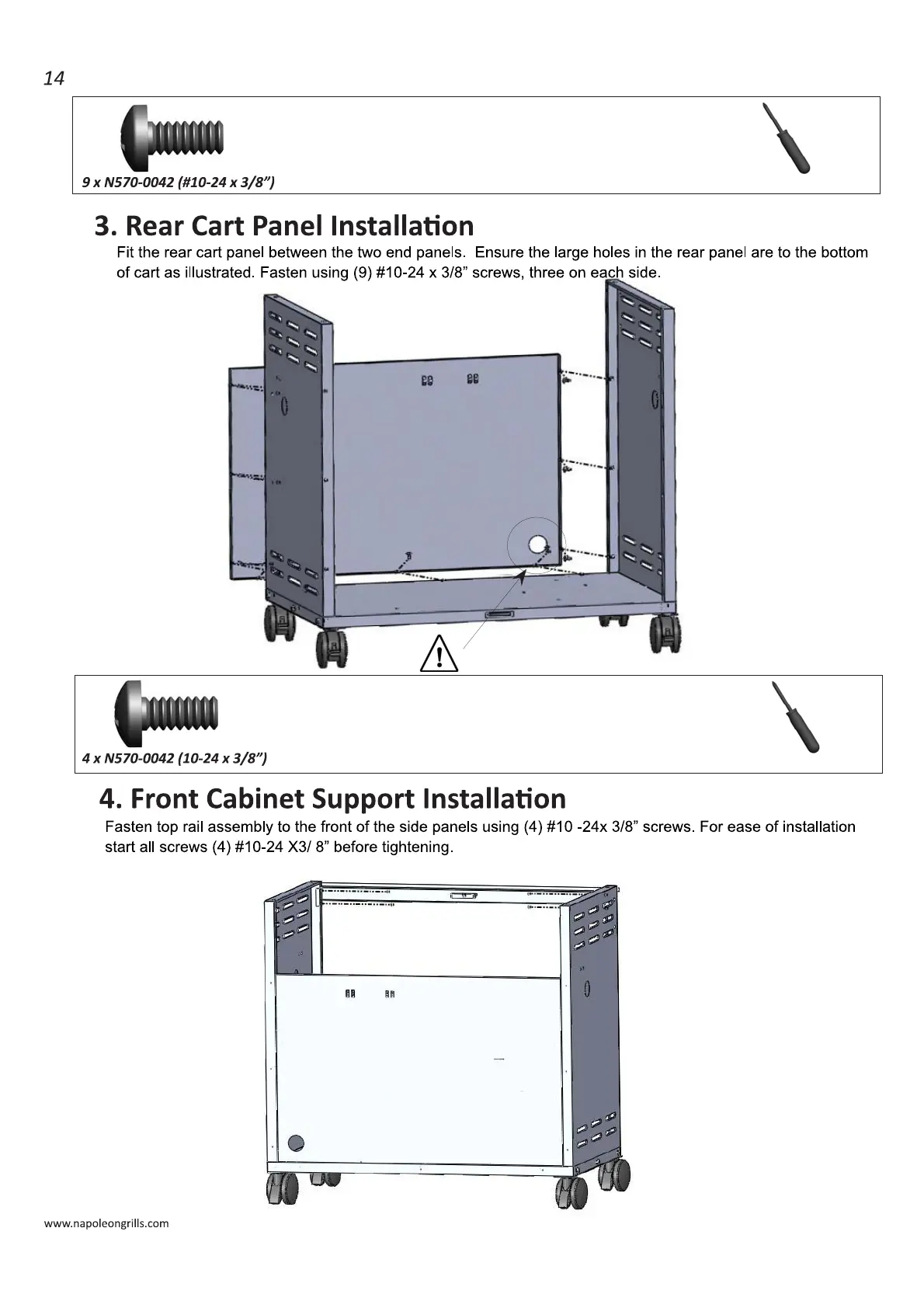 14

9 x N570-0042 (#10-24 x 3/8")

3. Rear Cart Panel Installation

Fit the rear cart panel between the two end panels. Ensure the large holes in the rear panel are to the bottom of cart as illustrated. Fasten using (9) #10-24 x 3/8" screws, three on each side.

4 x N570-0042 (10-24 x 3/8")

4. Front Cabinet Support Installation

Fasten top rail assembly to the front of the side panels using (4) #10 -24x 3/8" screws. For ease of installation start all screws (4) #10-24 X3/ 8" before tightening.

www.napoleongrills.com