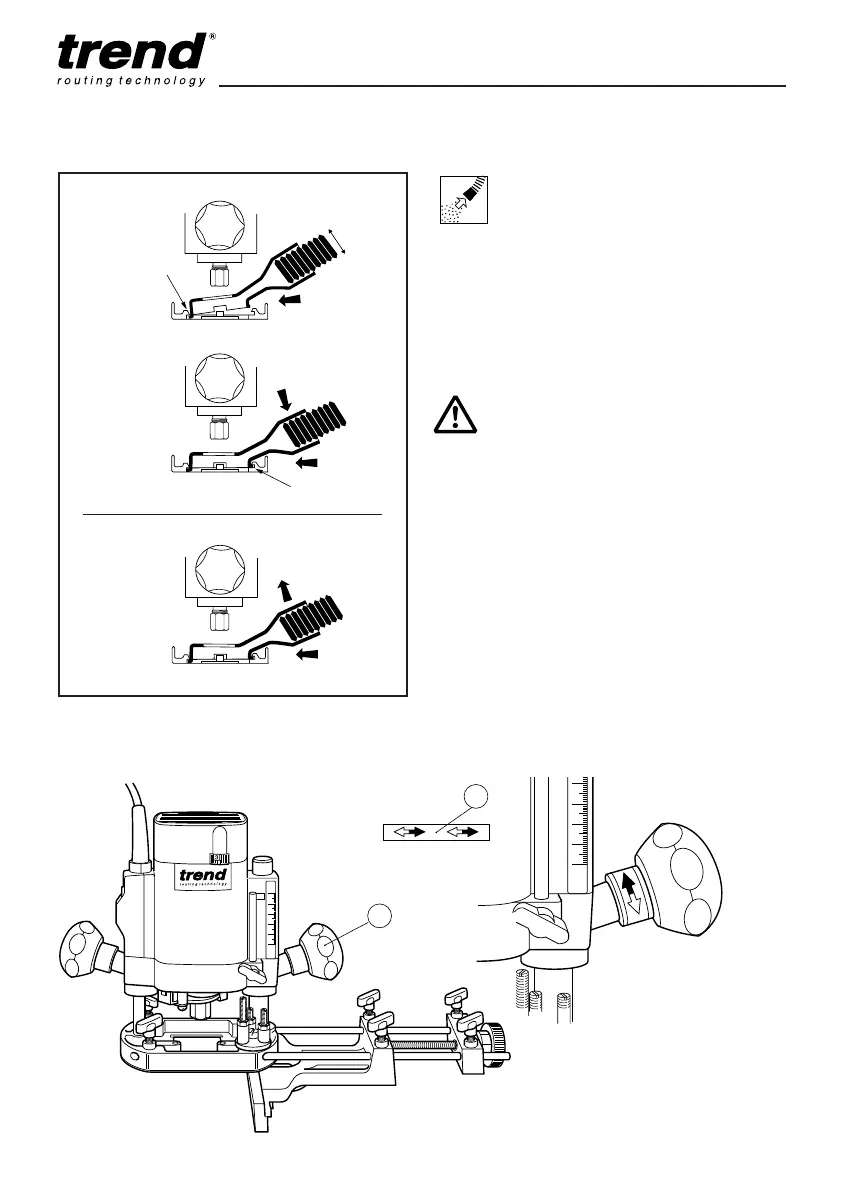 trend®
routing technology

trend
routing technology