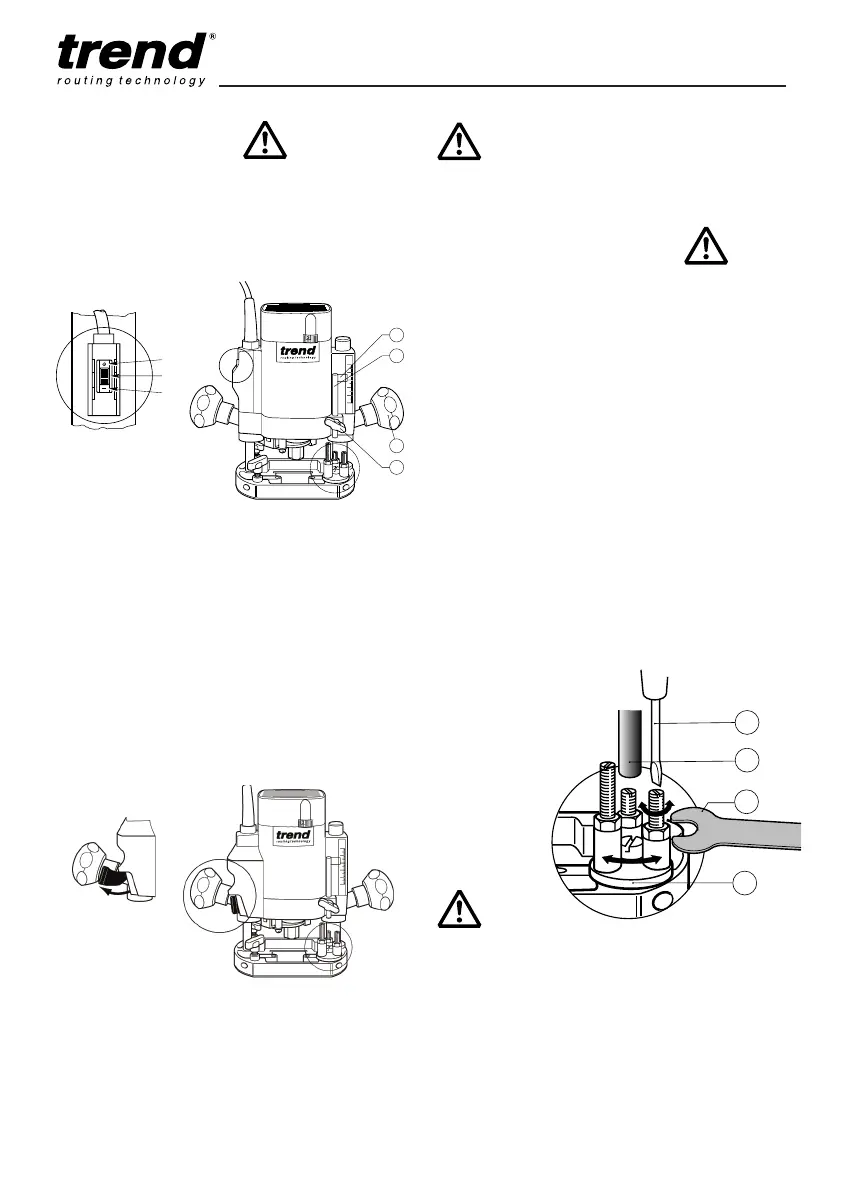 trend®
routing technology

trend
routing technology

trend
routing technology