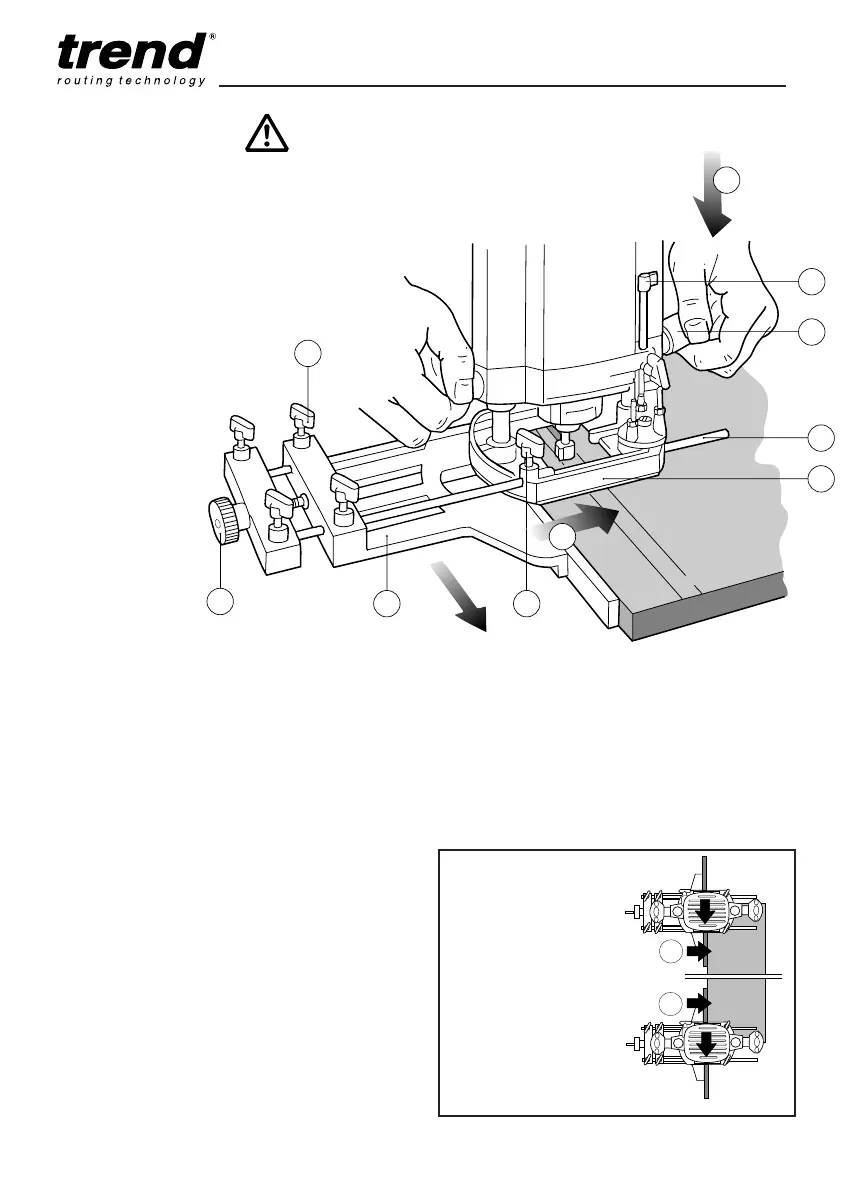 trend®
routing technology