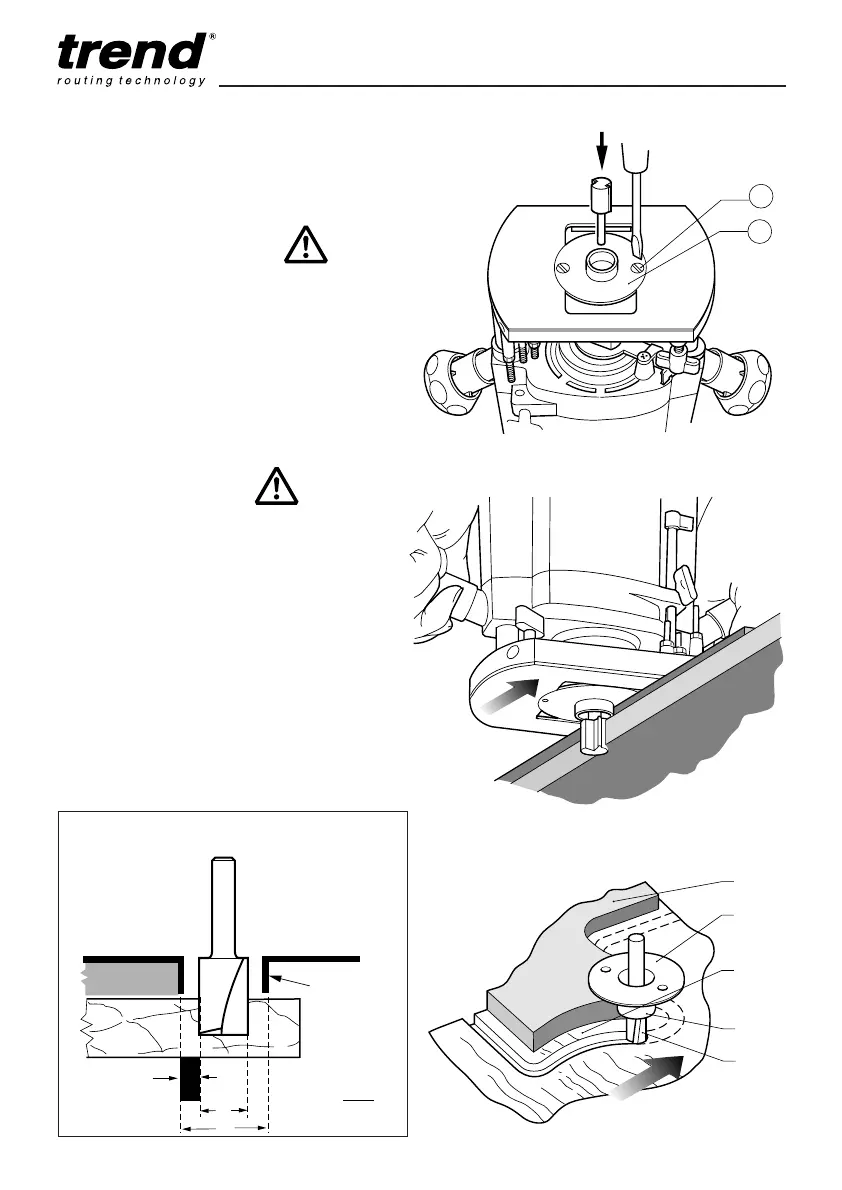 trend®
routing technology