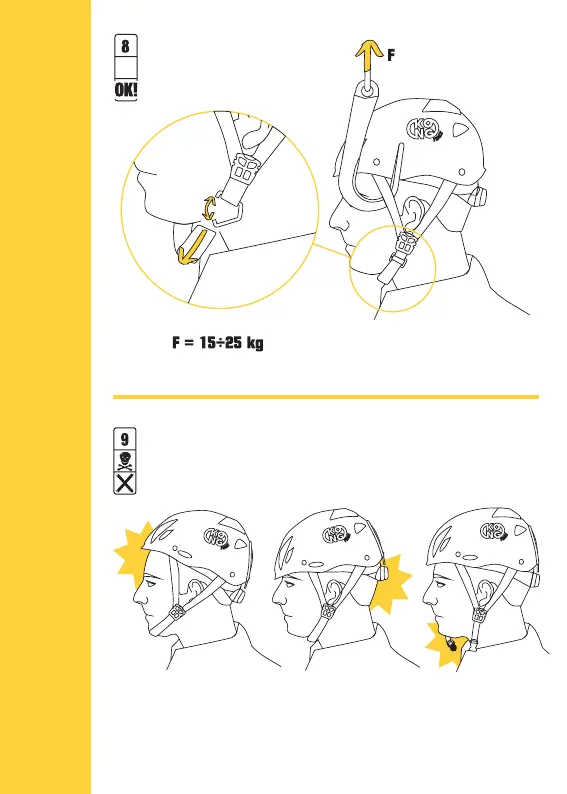 8

OK!

F

KONG

F = 15÷25 kg

9

KONG

KONG

KONG