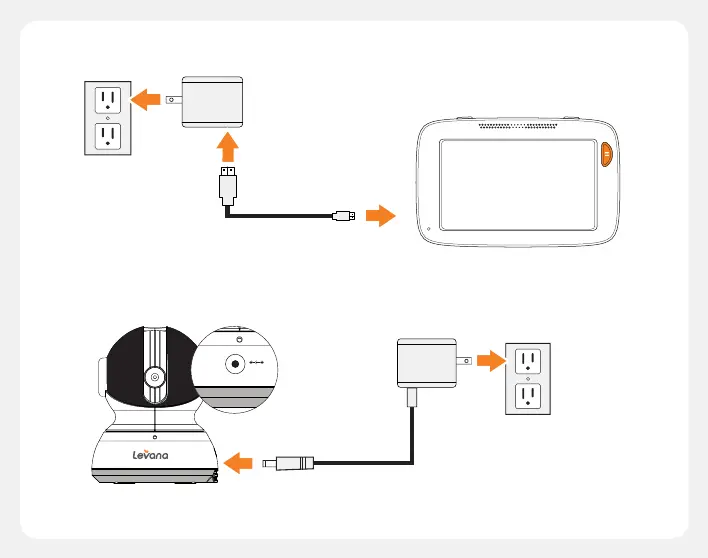 Levana