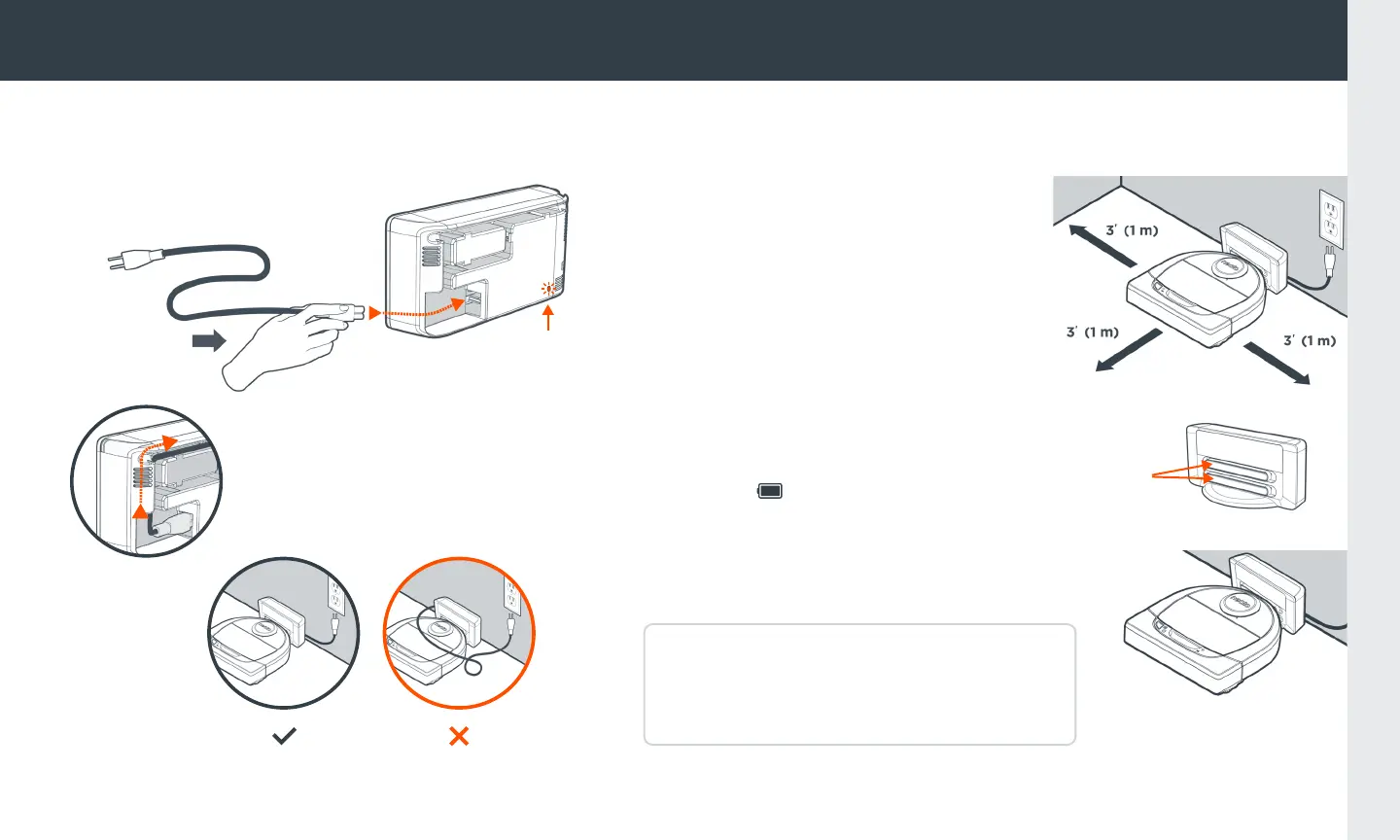 3' (1 m)

3' (1 m)

3' (1 m)