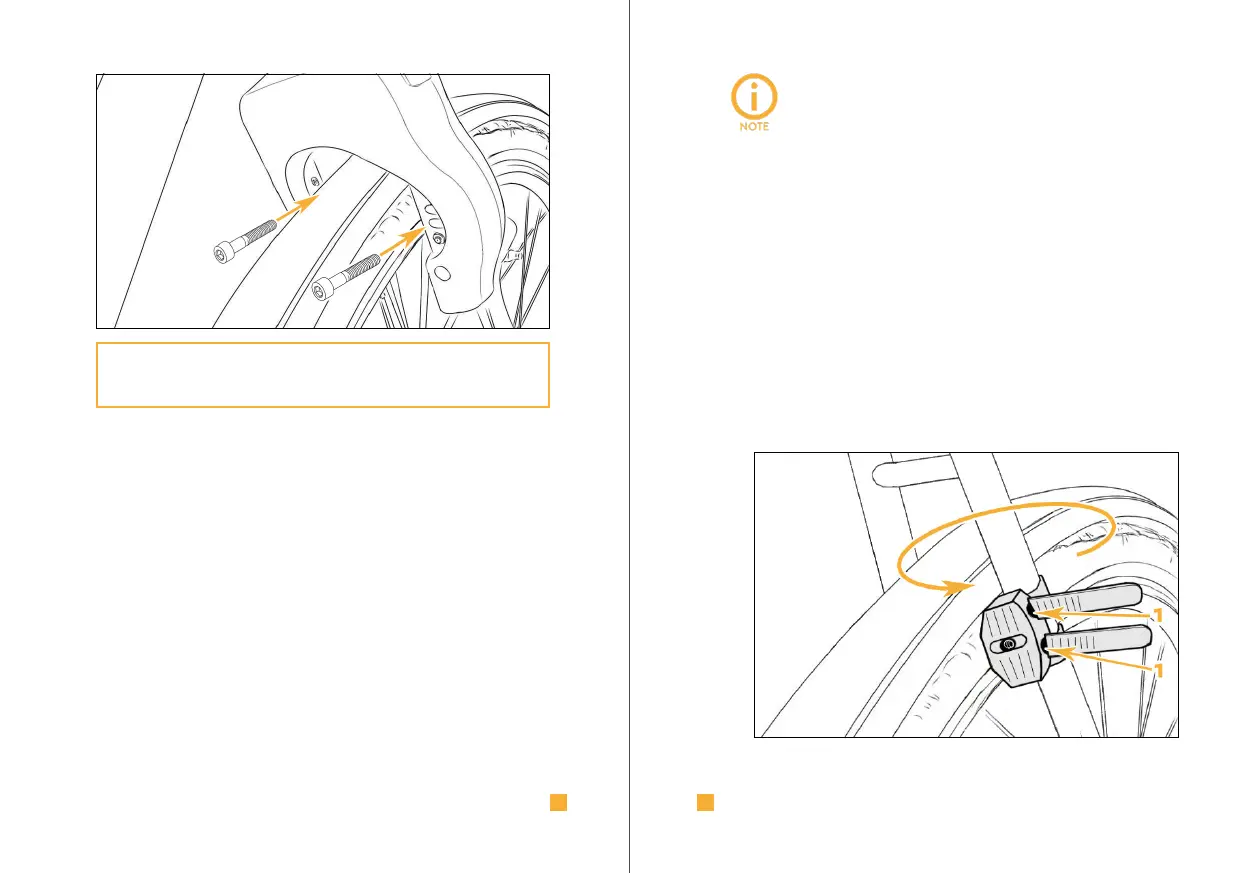 NOTE

1

1