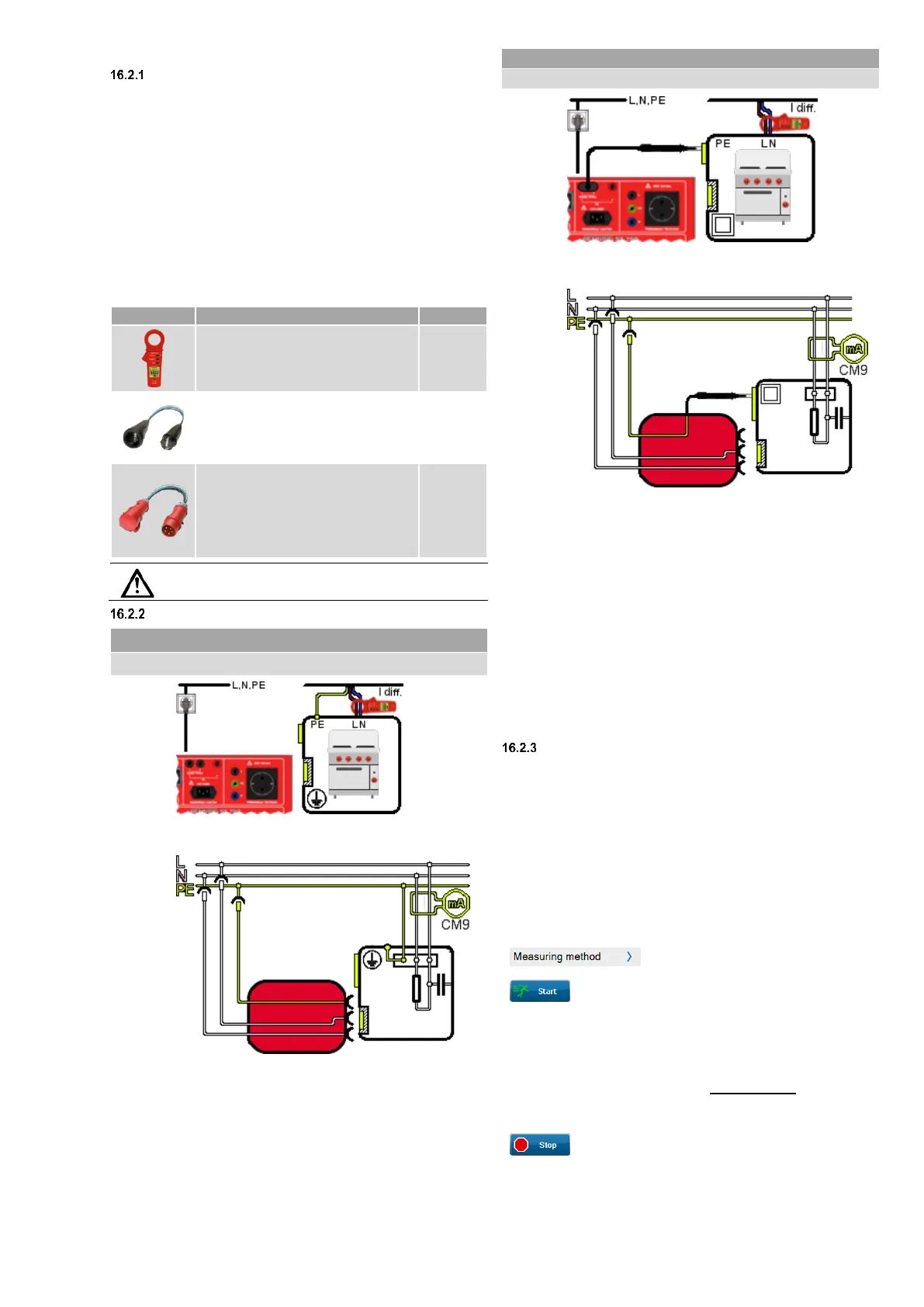 16.2.1

16.2.2

L,N,PE

I diff.

PE

L N

L
N
PE

mA

CM9

L,N,PE

I diff.

PE

L N

L
N
PE

mA

CM9

16.2.3

Measuring method

Start

Stop