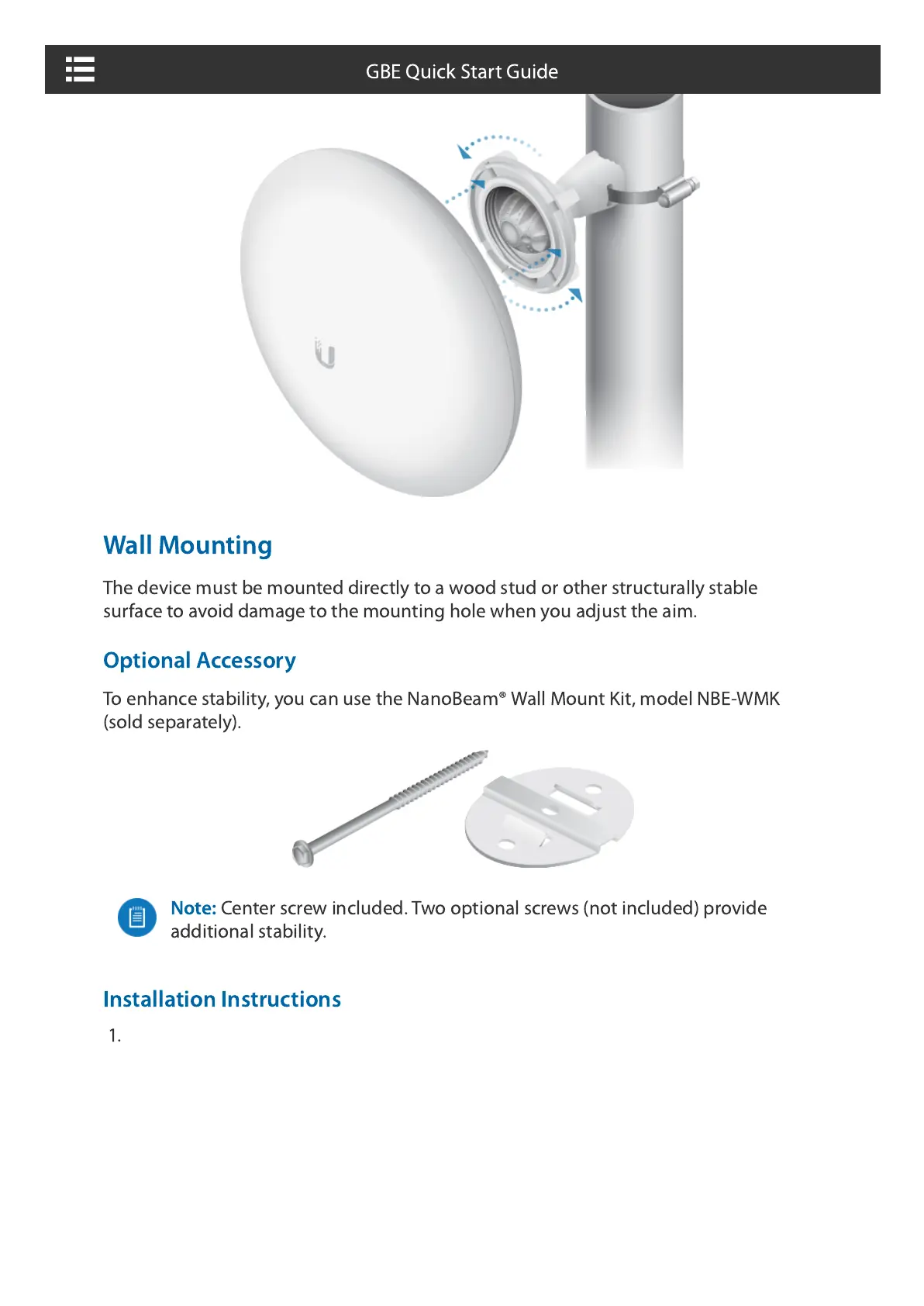 GBE Quick Start Guide

Wall Mounting

The device must be mounted directly to a wood stud or other structurally stable surface to avoid damage to the mounting hole when you adjust the aim.

Optional Accessory

To enhance stability, you can use the NanoBeam® Wall Mount Kit, model NBE-WMK (sold separately).

Note: Center screw included. Two optional screws (not included) provide additional stability.

Installation Instructions

1.