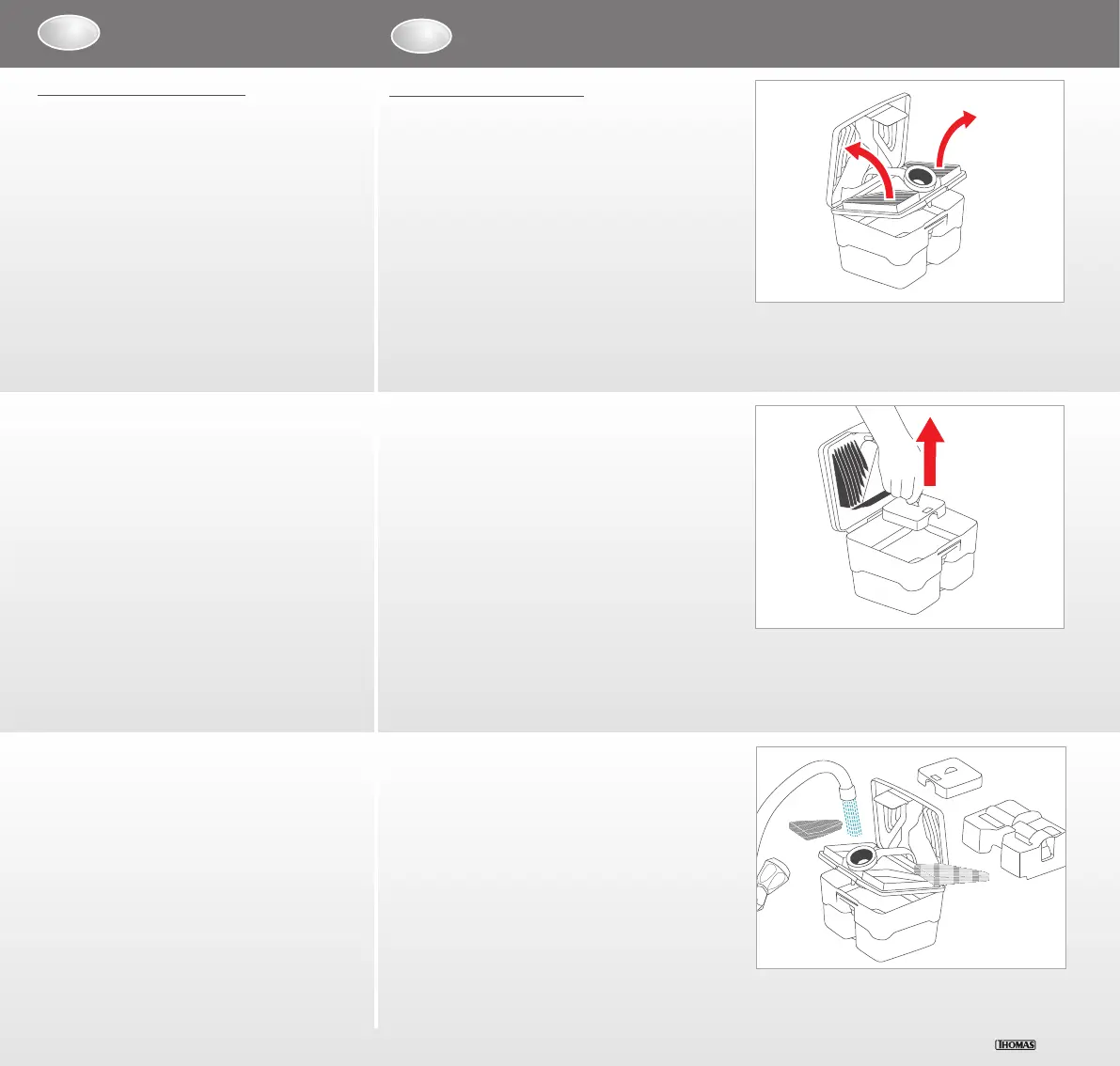 THOMAS