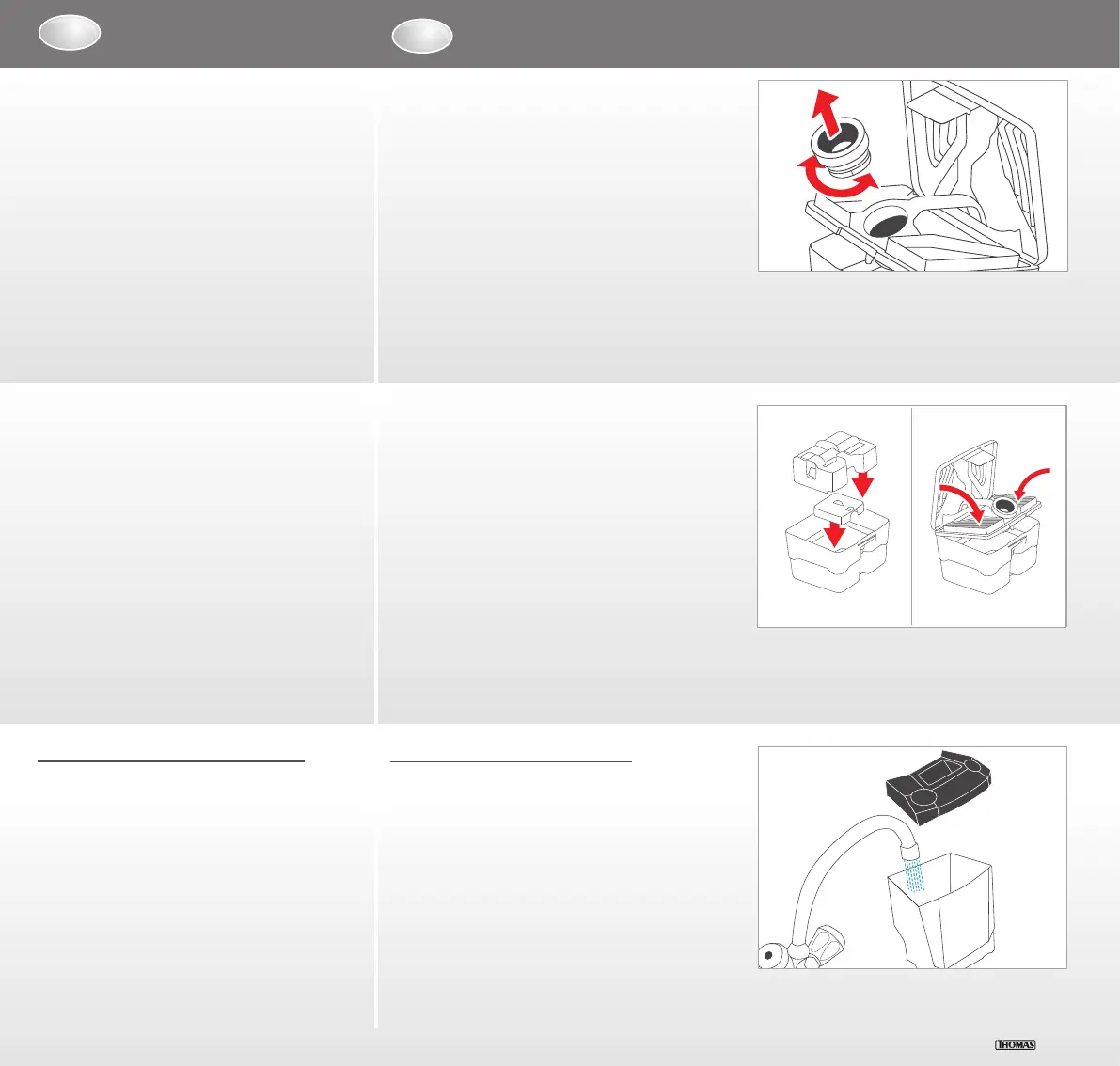 THOMAS