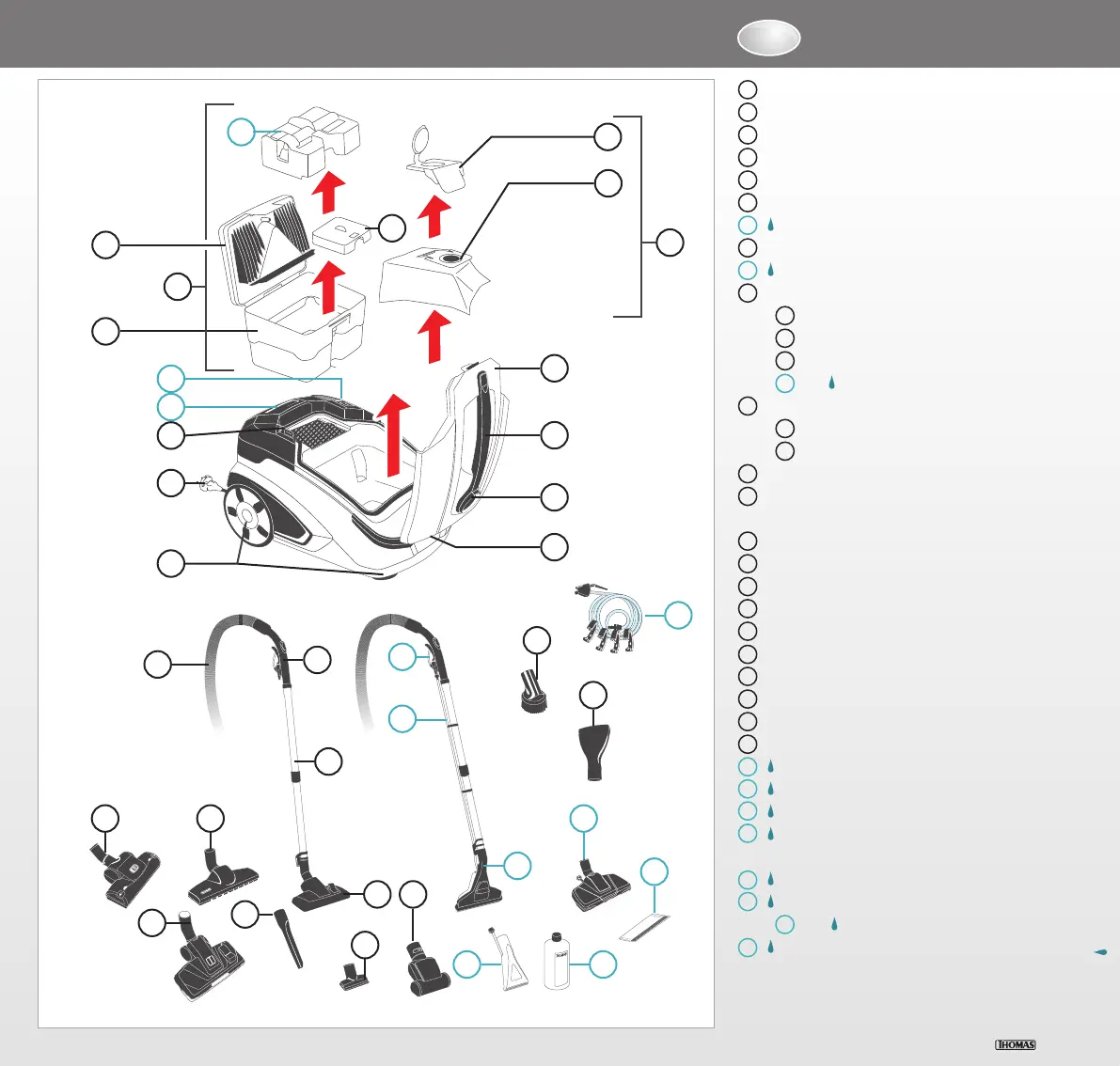 THOMAS