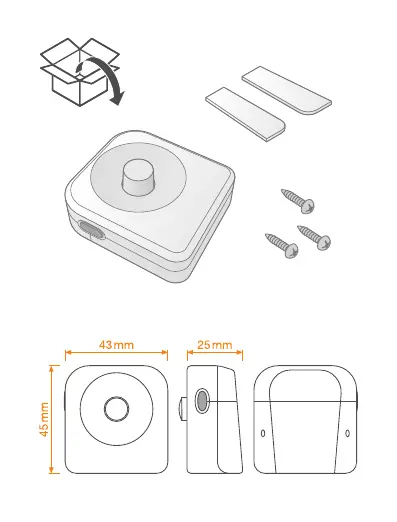 43 mm

25 mm

45 mm