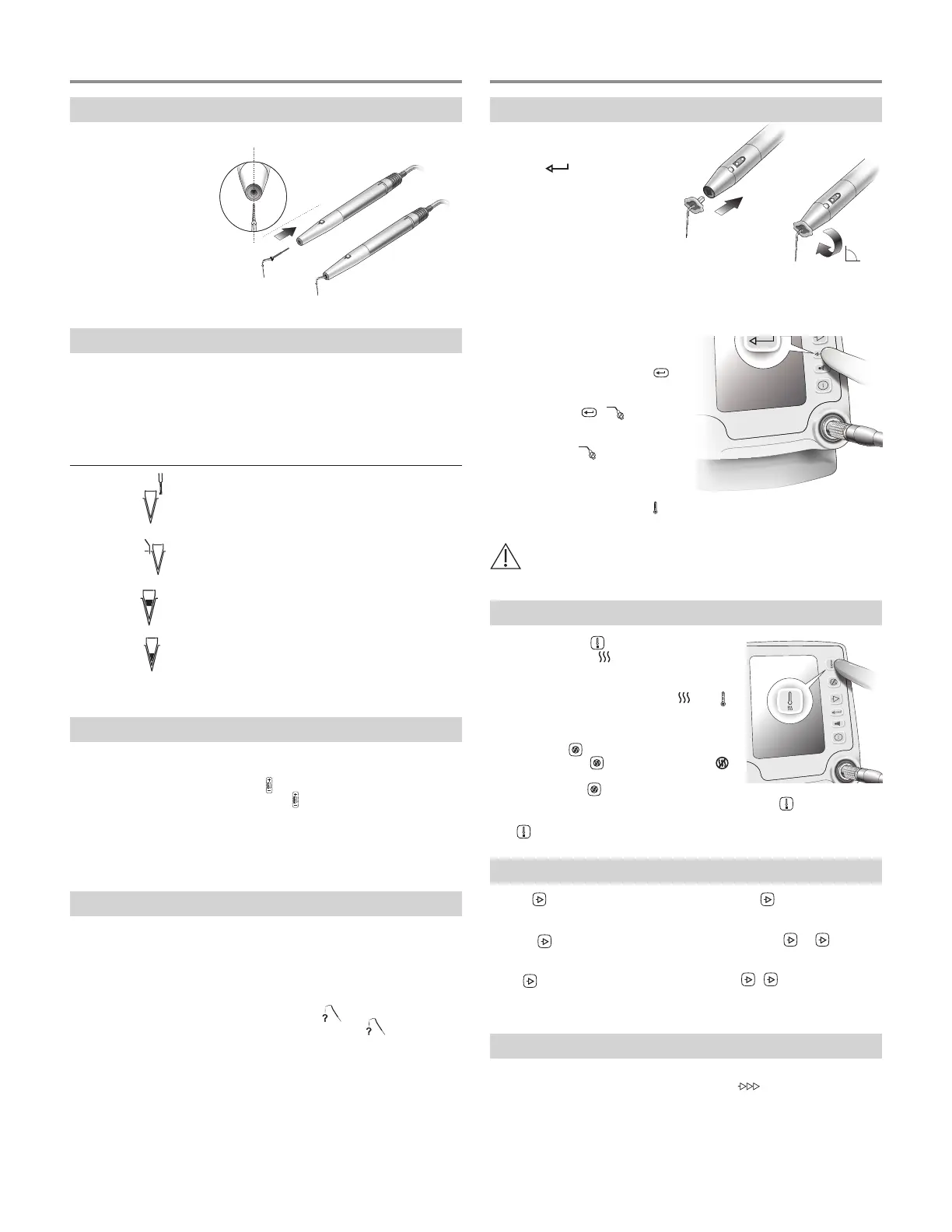 ?

?