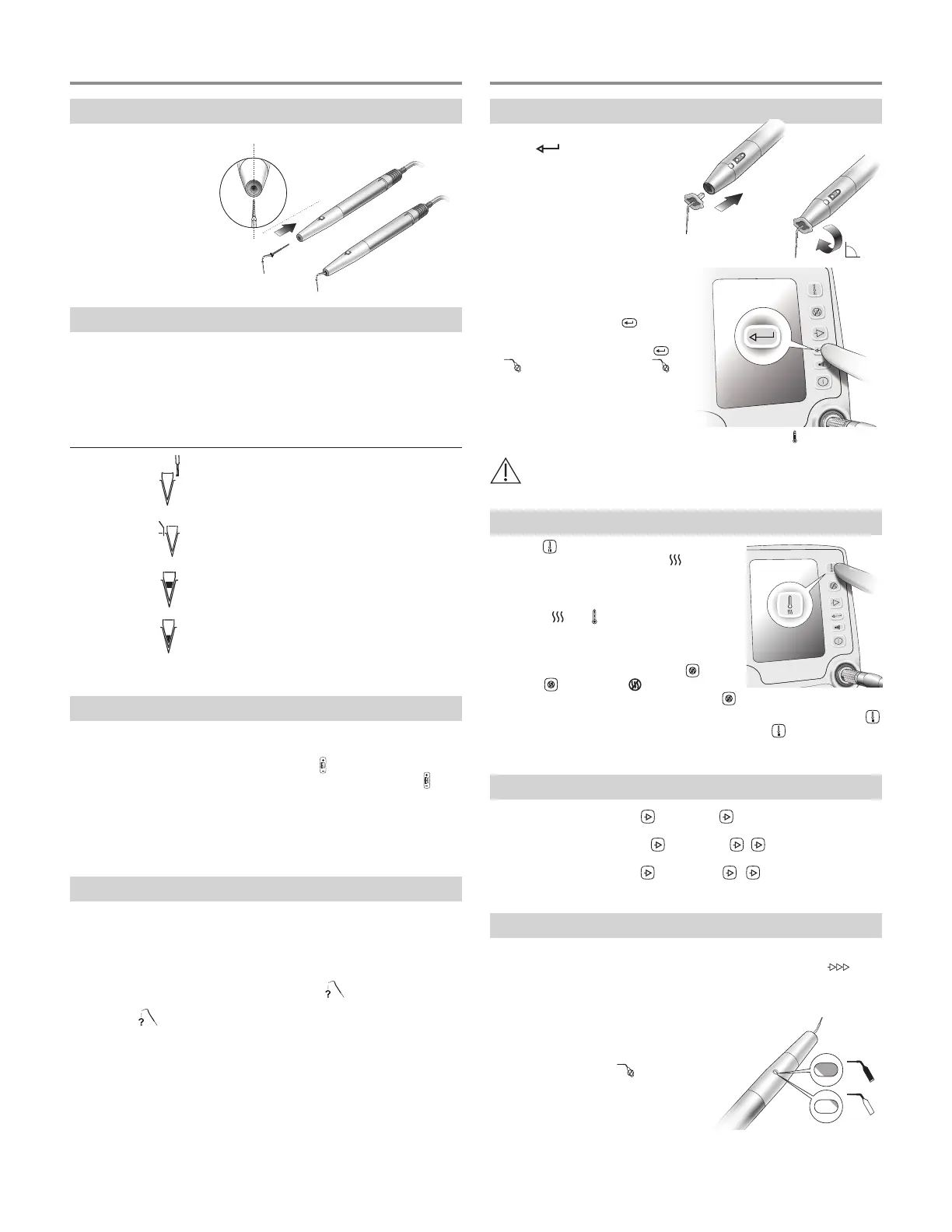 ?

?