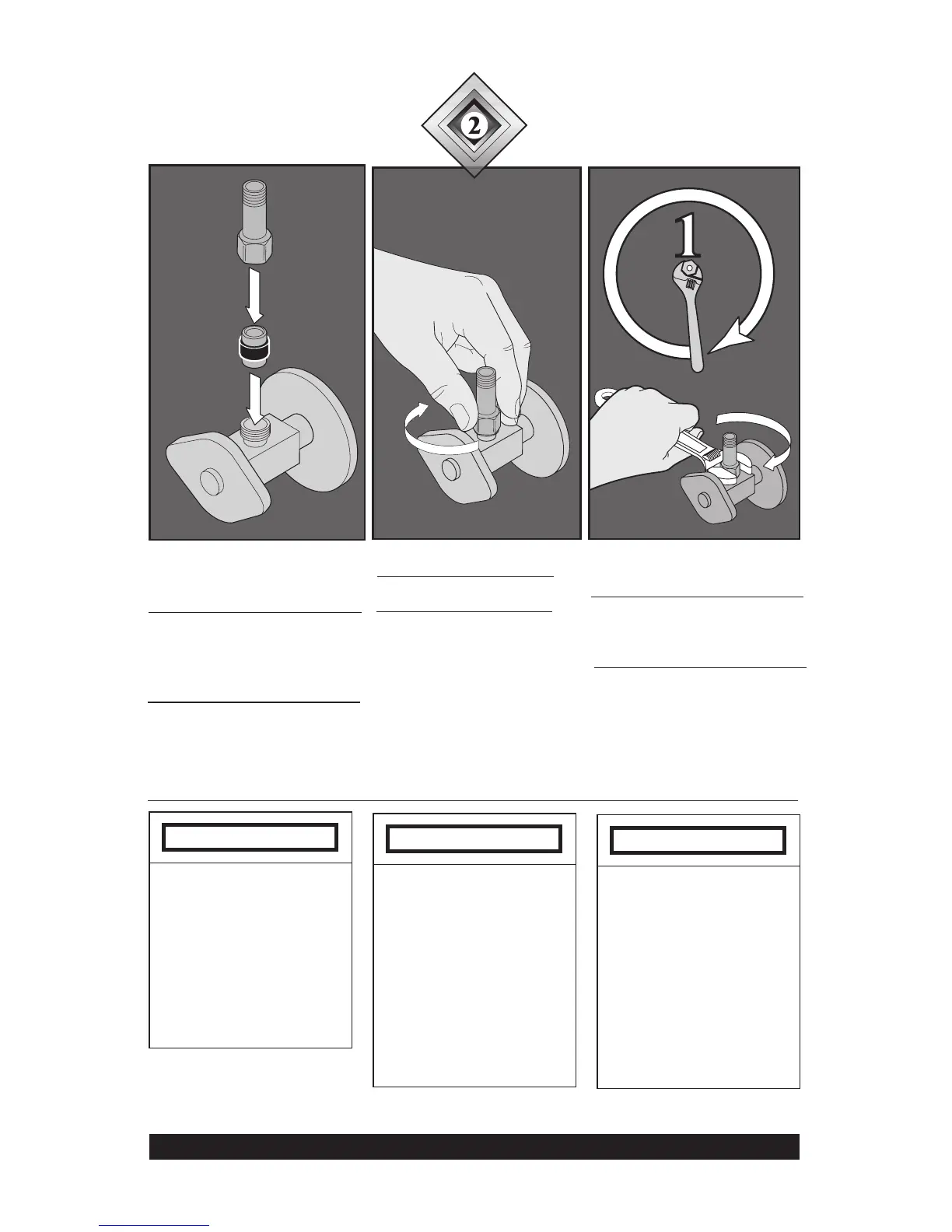 2

1