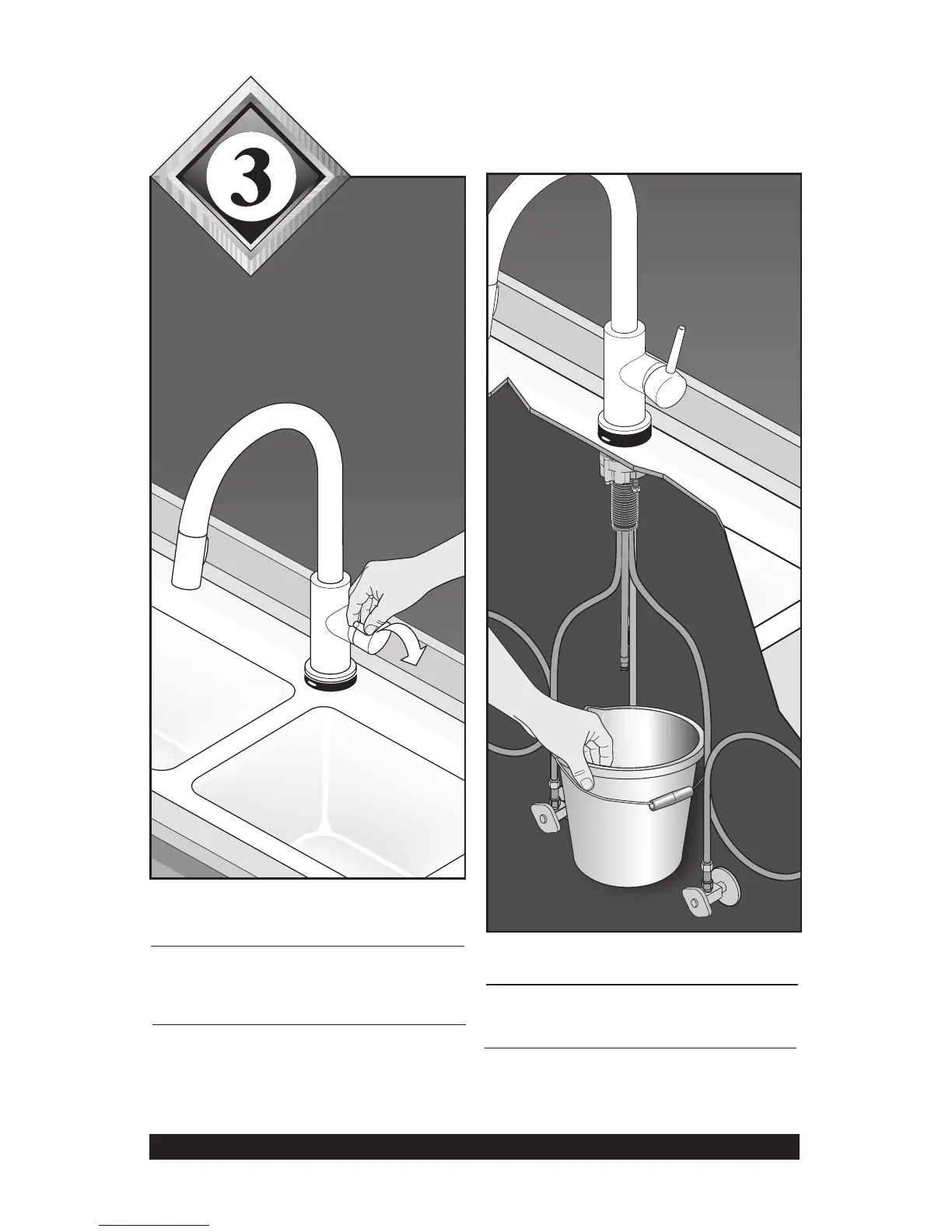 3