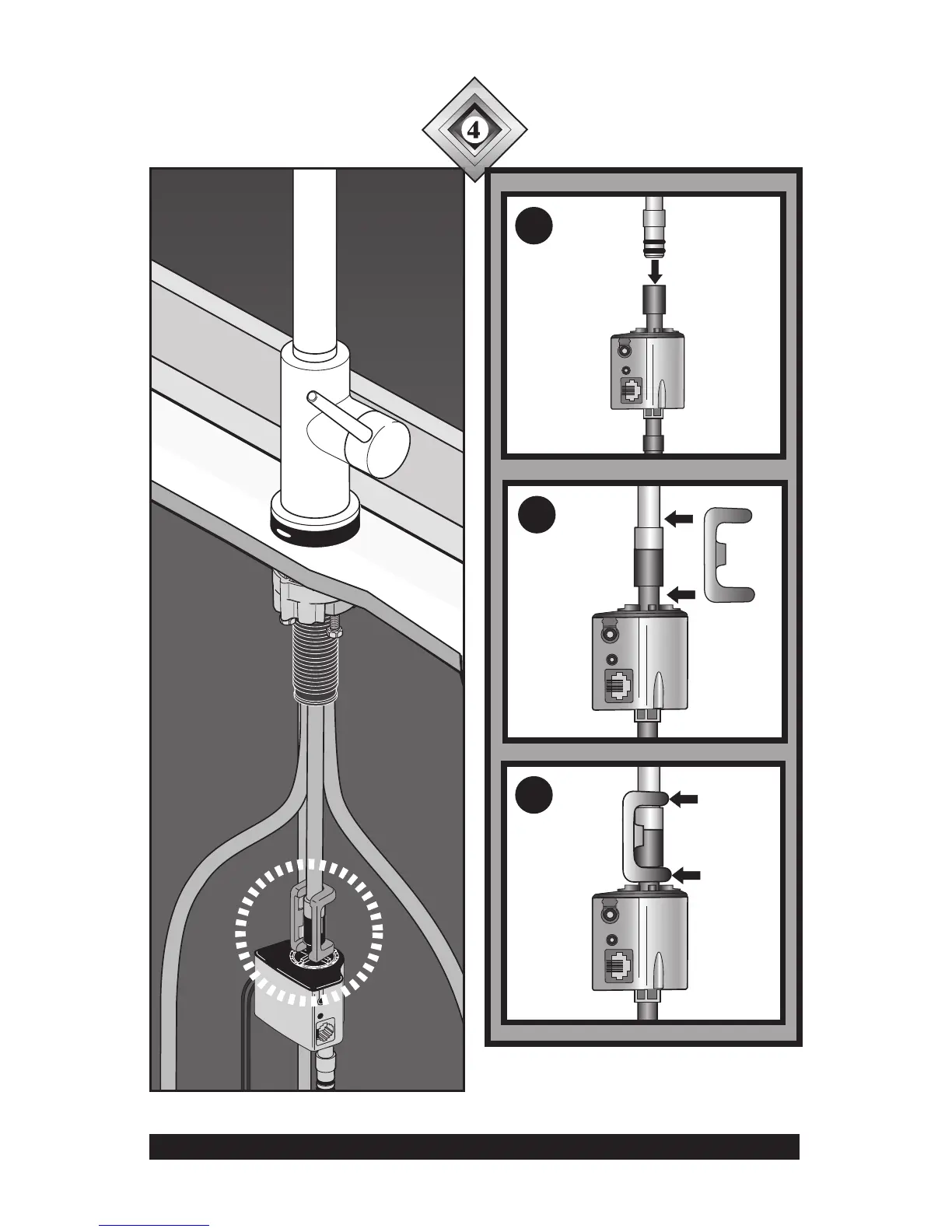 4