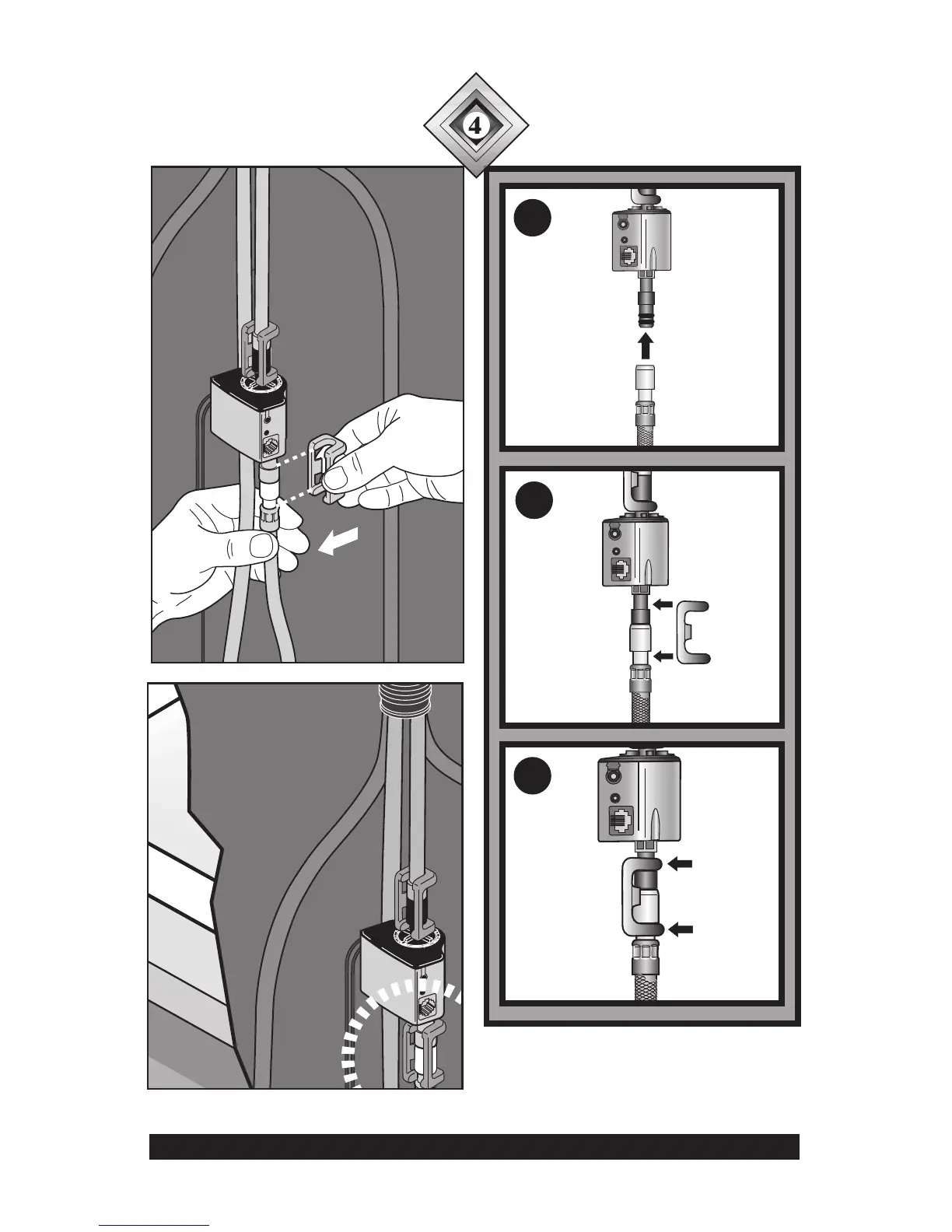 4