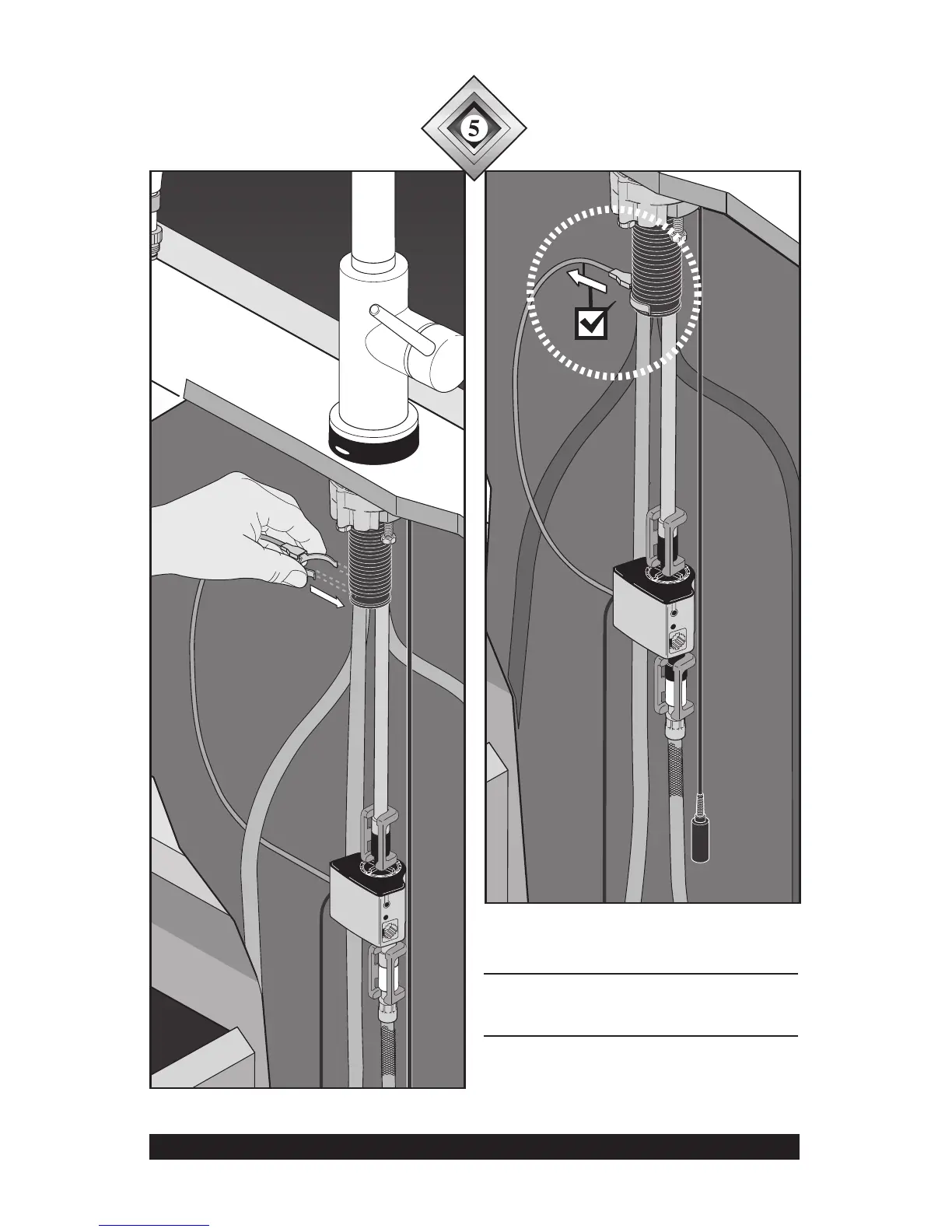 5