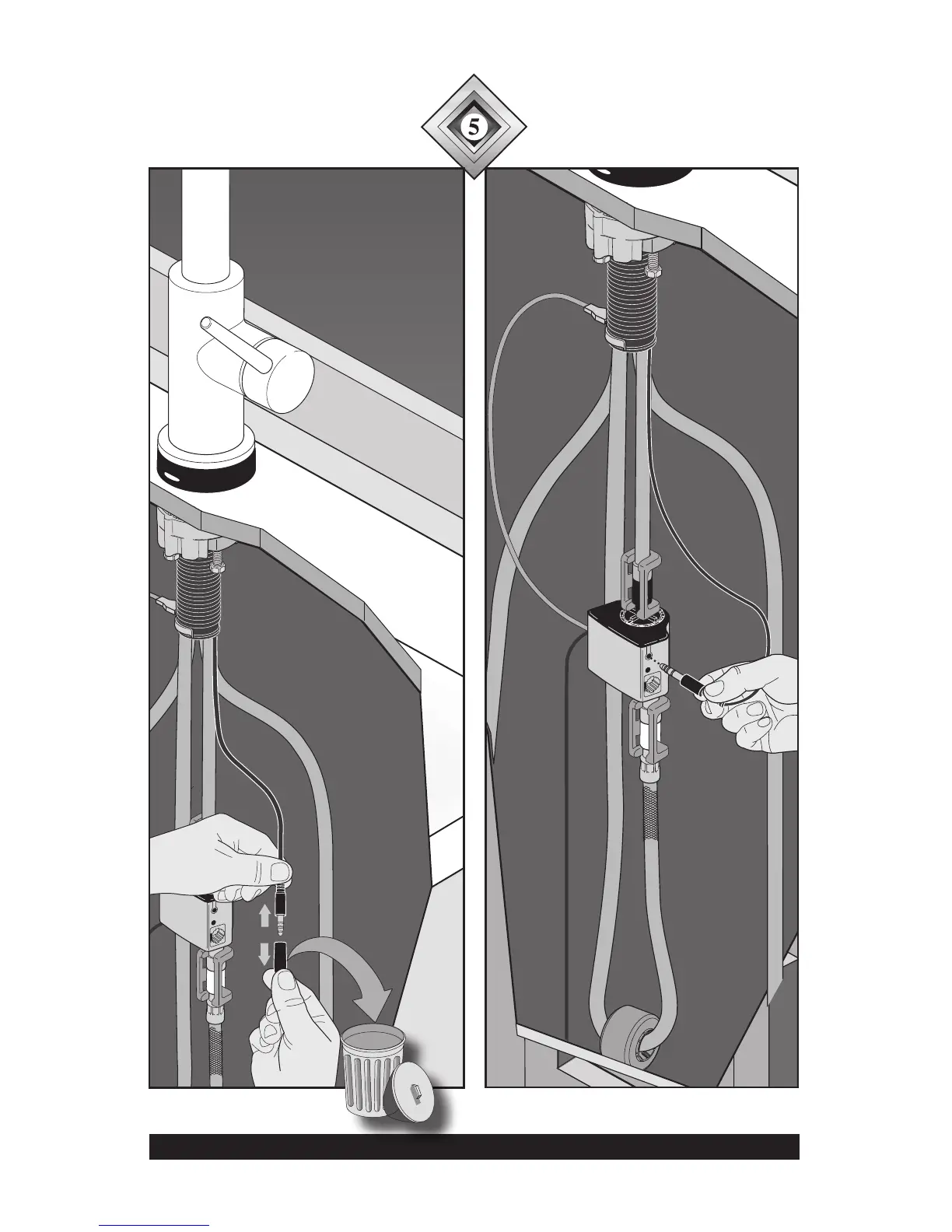 5