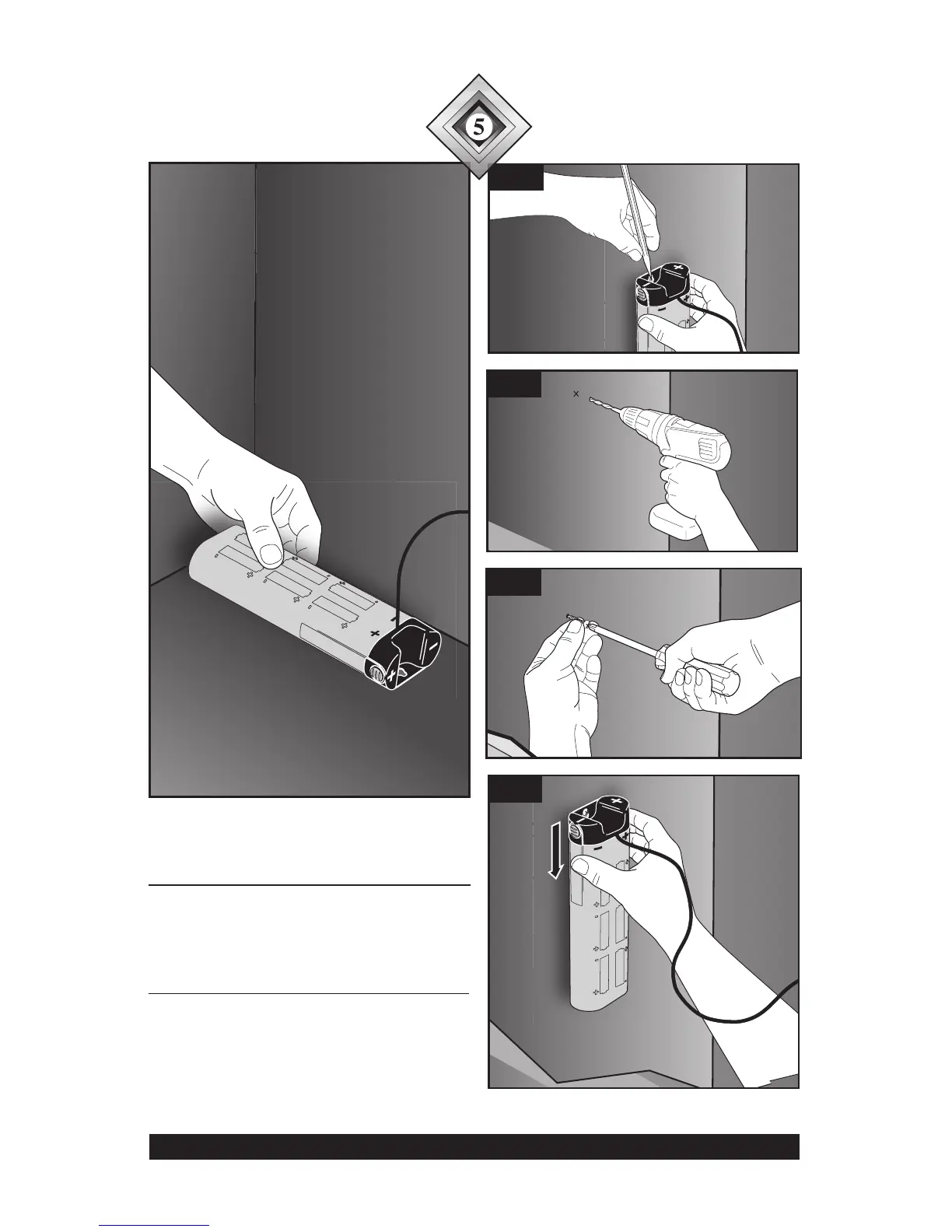 5