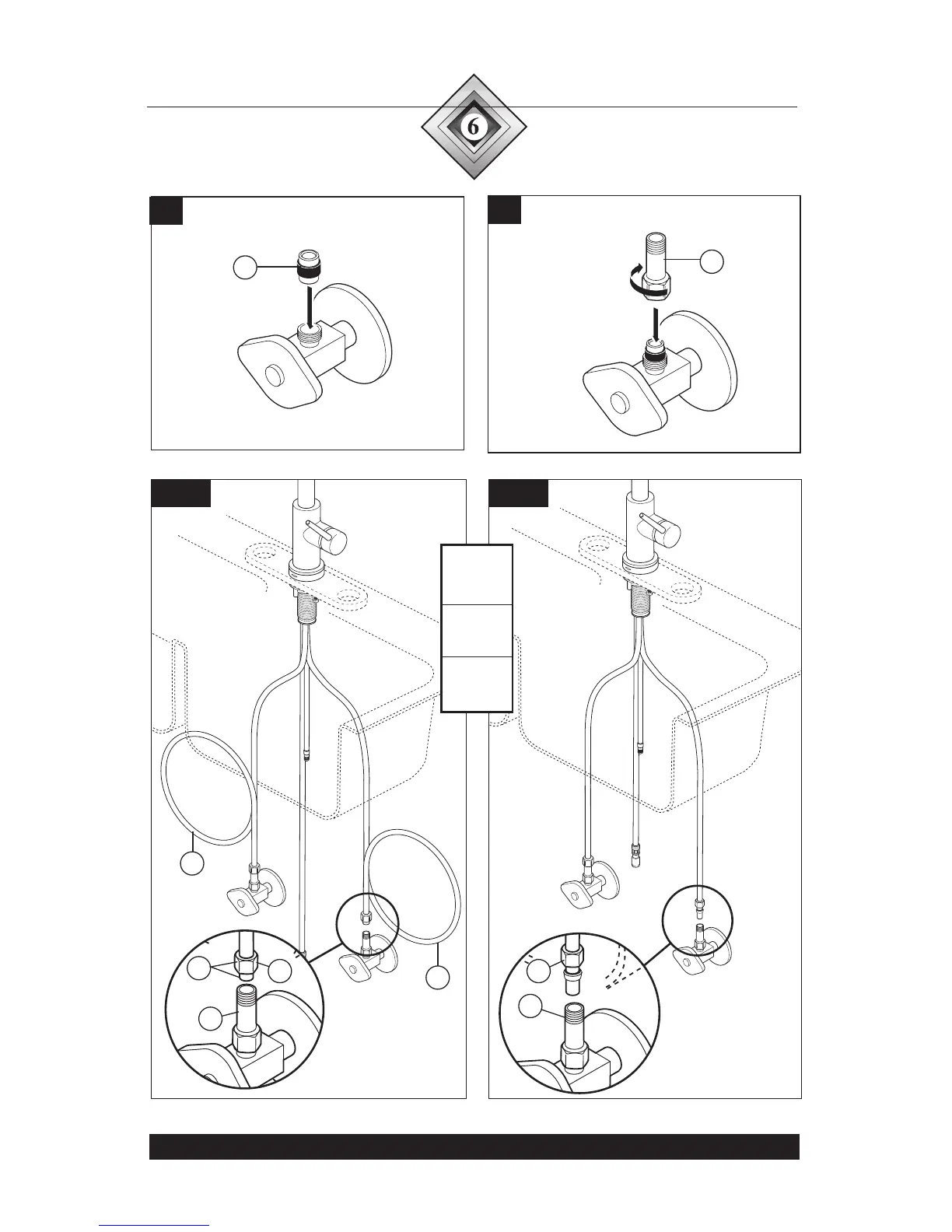 6