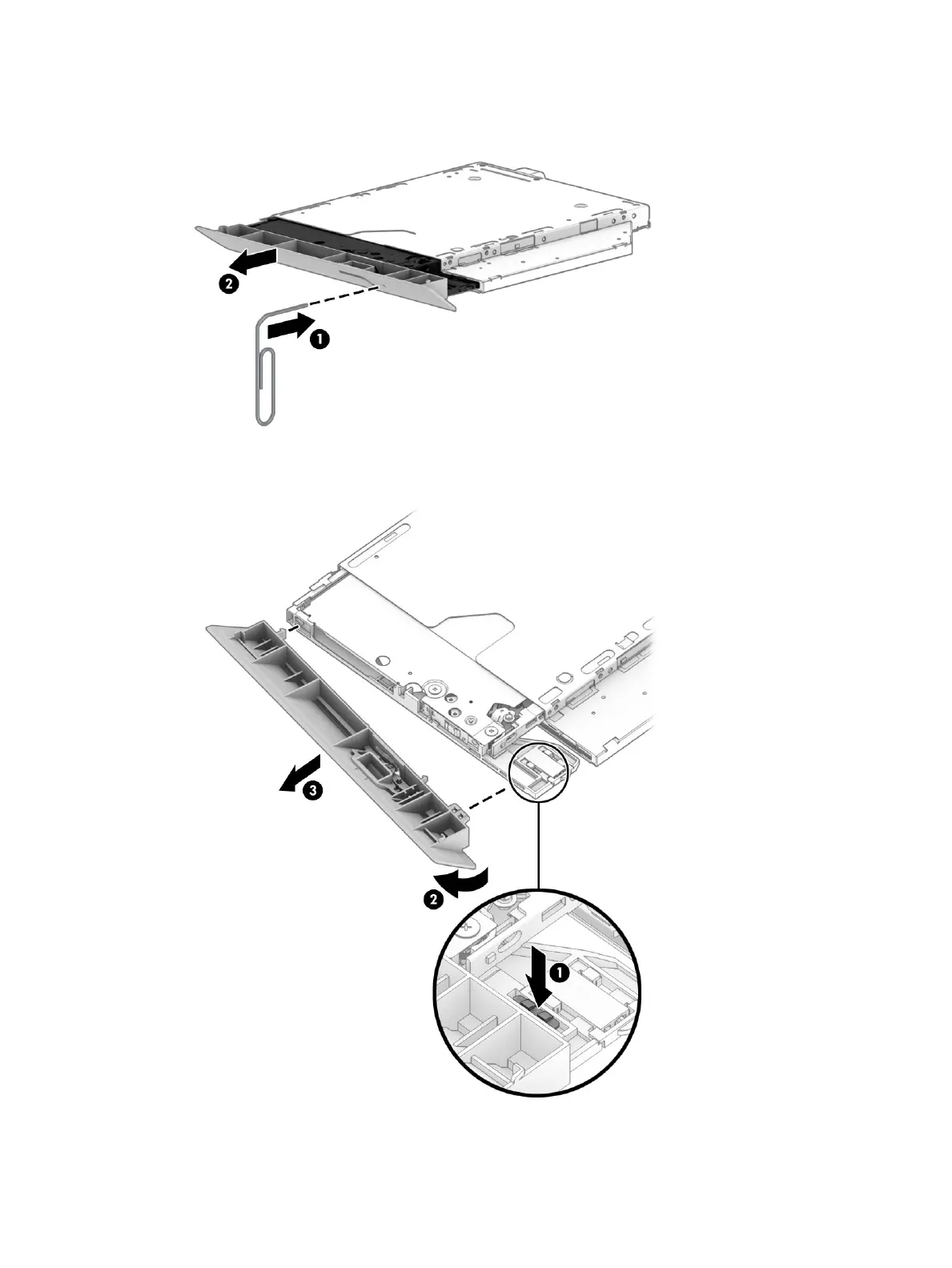 2
1
3
2
1