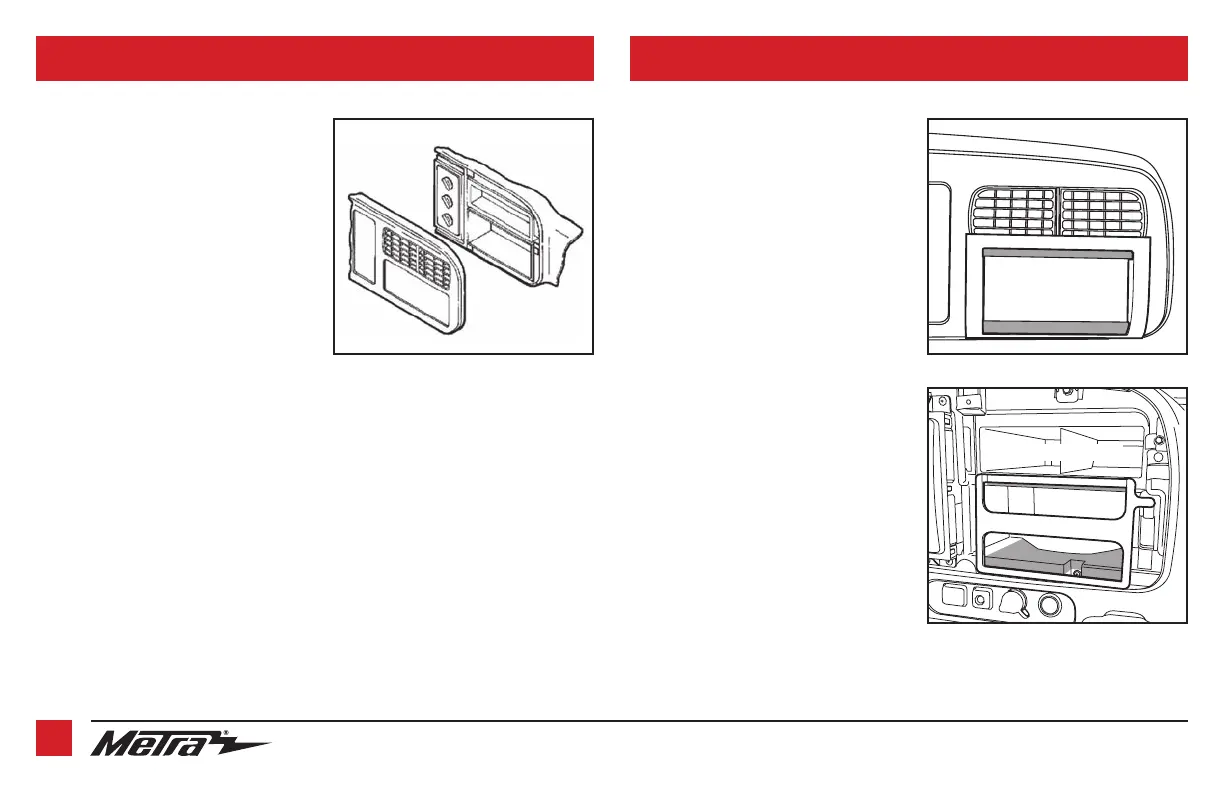 Metra®