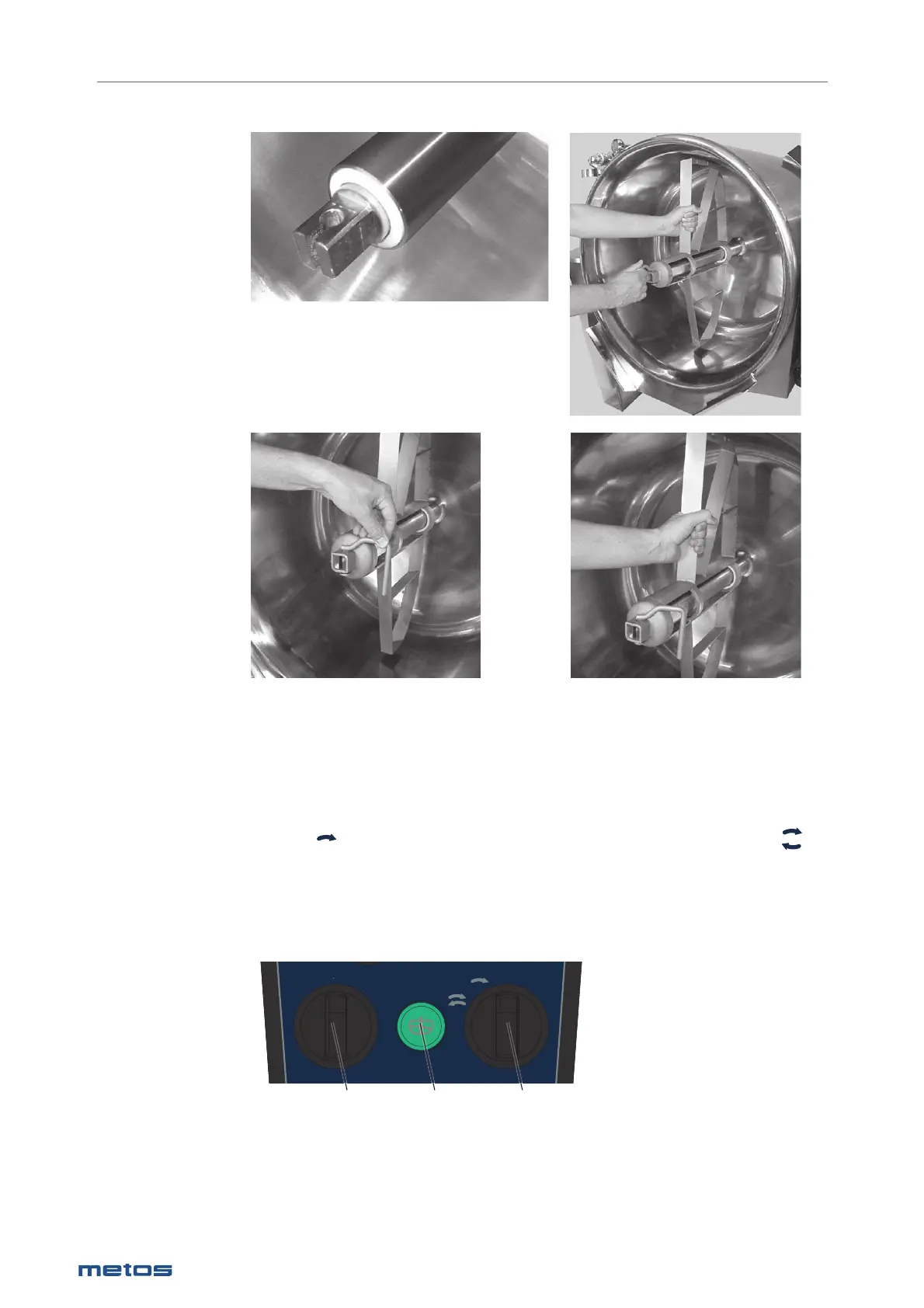 metos