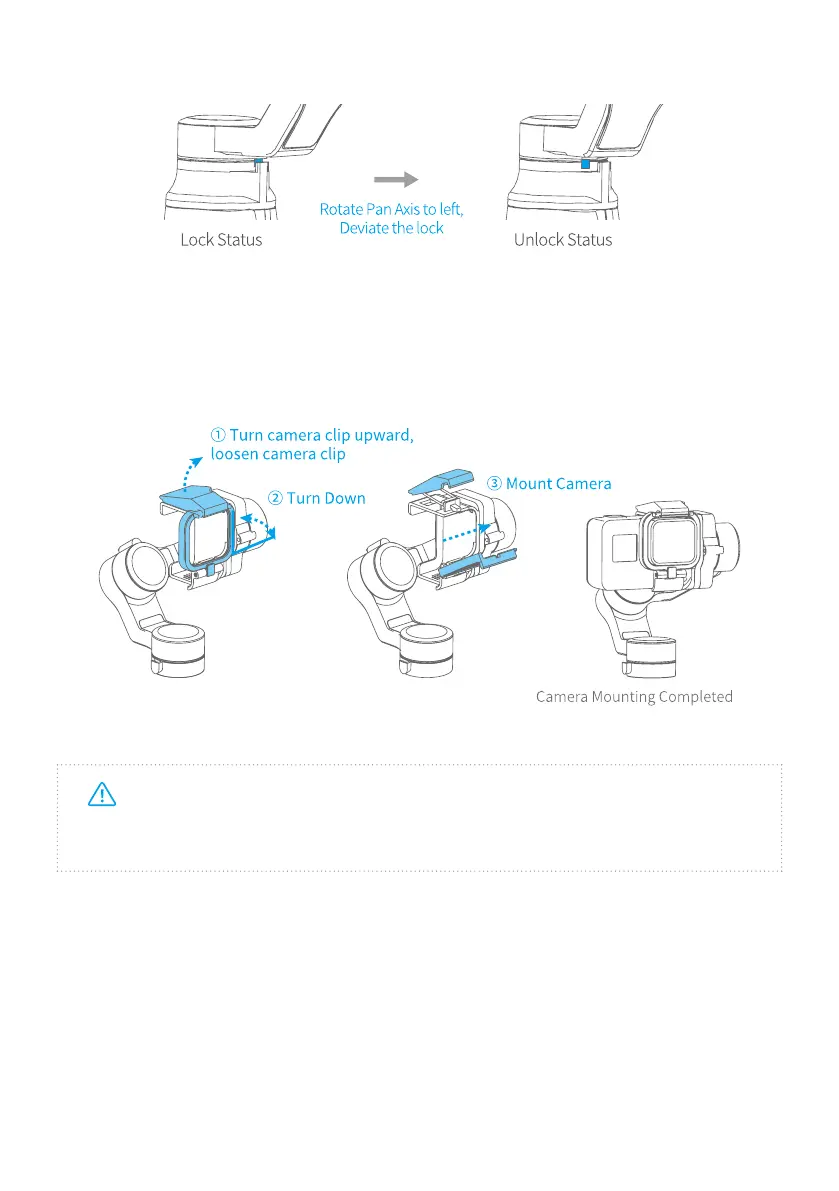 Lock Status

Rotate Pan Axis to left, Deviate the lock

Unlock Status

① Turn camera clip upward, loosen camera clip

② Turn Down

③ Mount Camera

Camera Mounting Completed