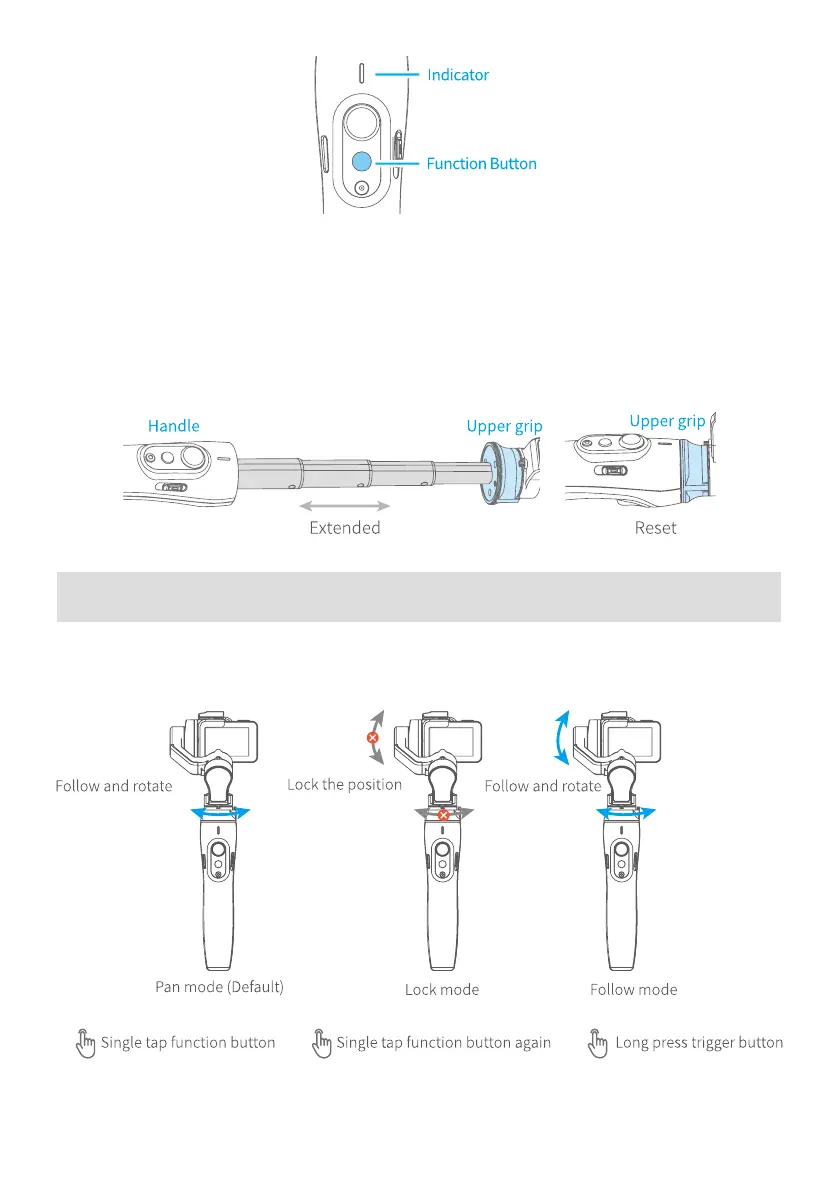 Indicator

Function Button

Handle

Upper grip

Upper grip

Extended

Reset

Follow and rotate

Lock the position

Follow and rotate

Pan mode (Default)

Lock mode

Follow mode

Single tap function button

Single tap function button again

Long press trigger button