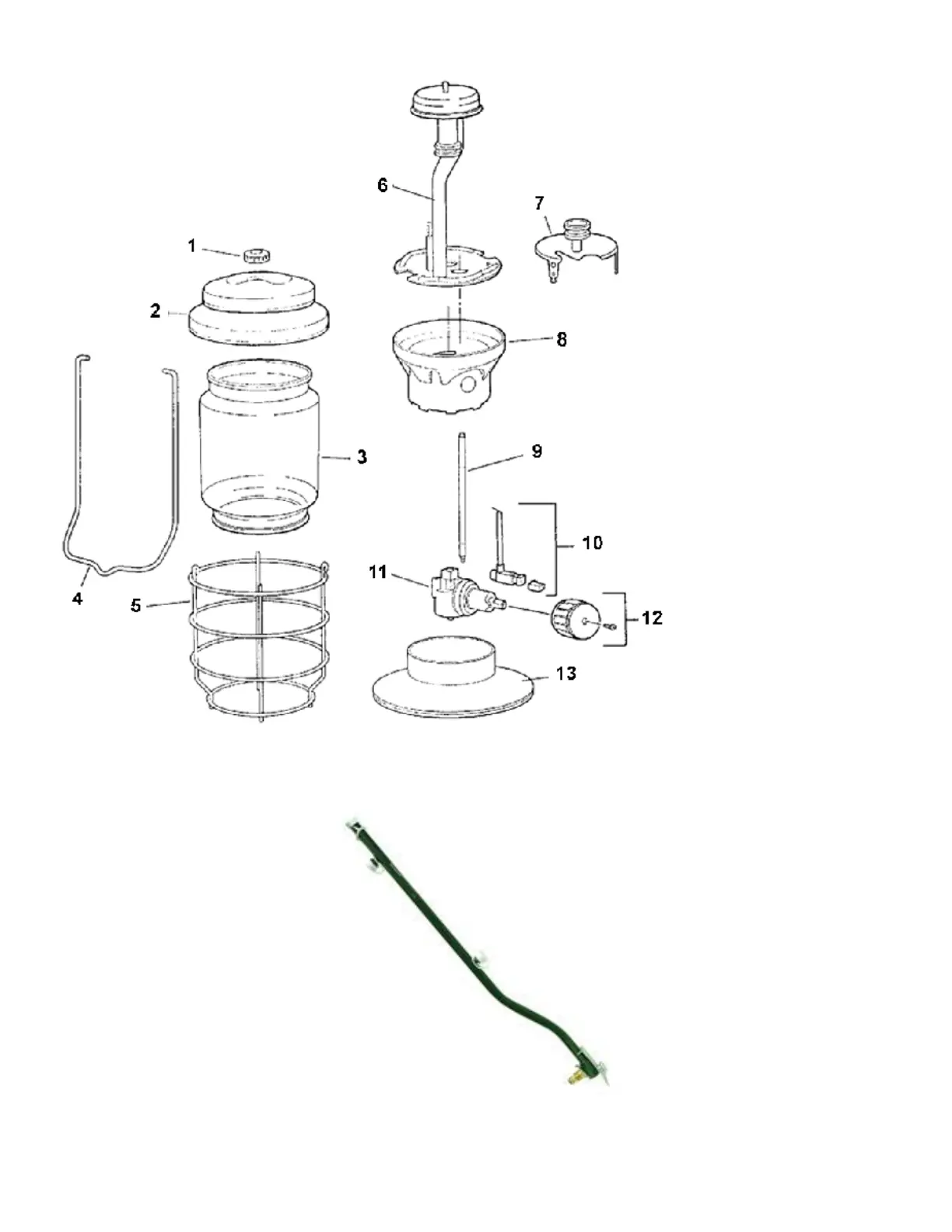 6
7
1
2
8
3
9
10
11
4
5
12
13