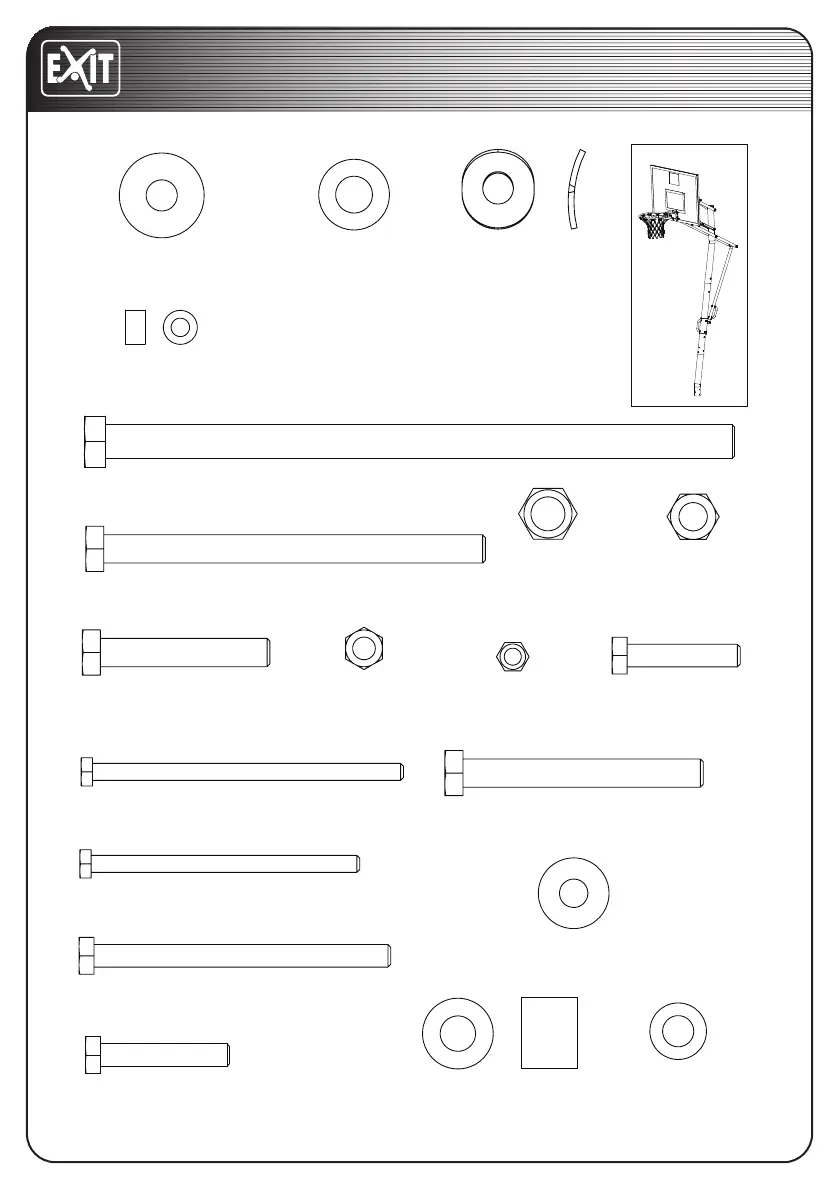 EXIT